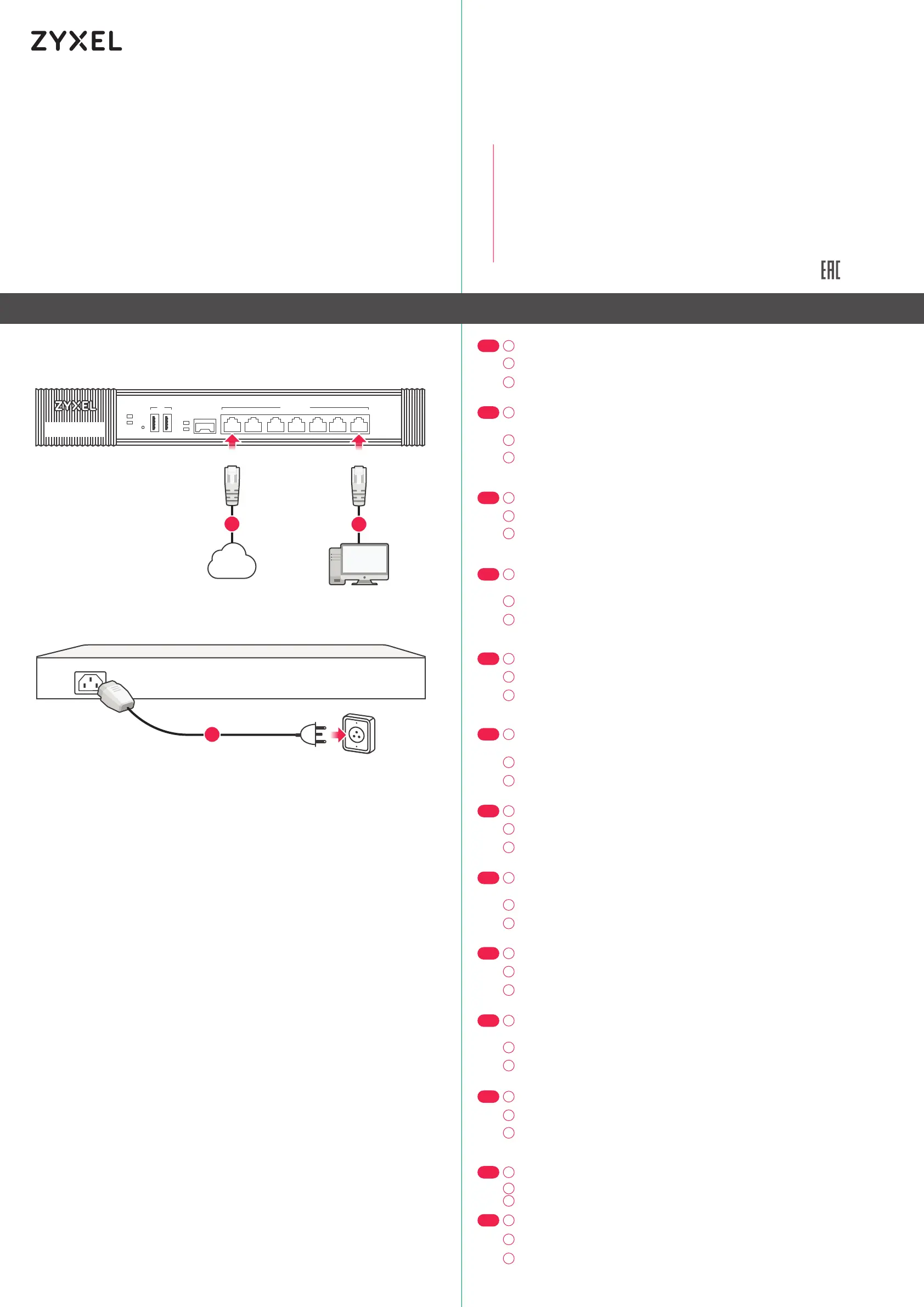 ZYXEL

EAC

ZYXEL