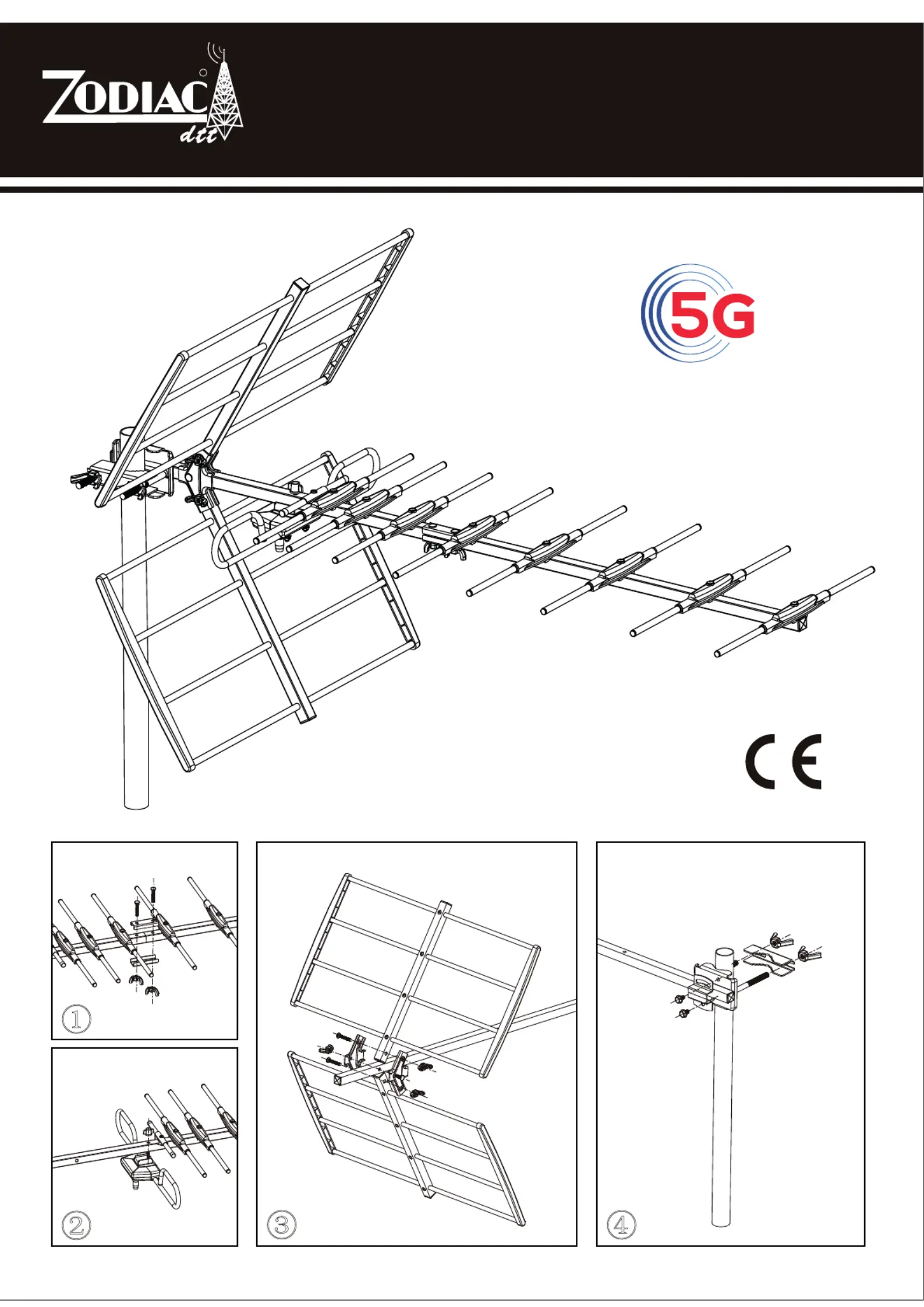 ZODIAC dtt

5G

CE

①

②

③

④