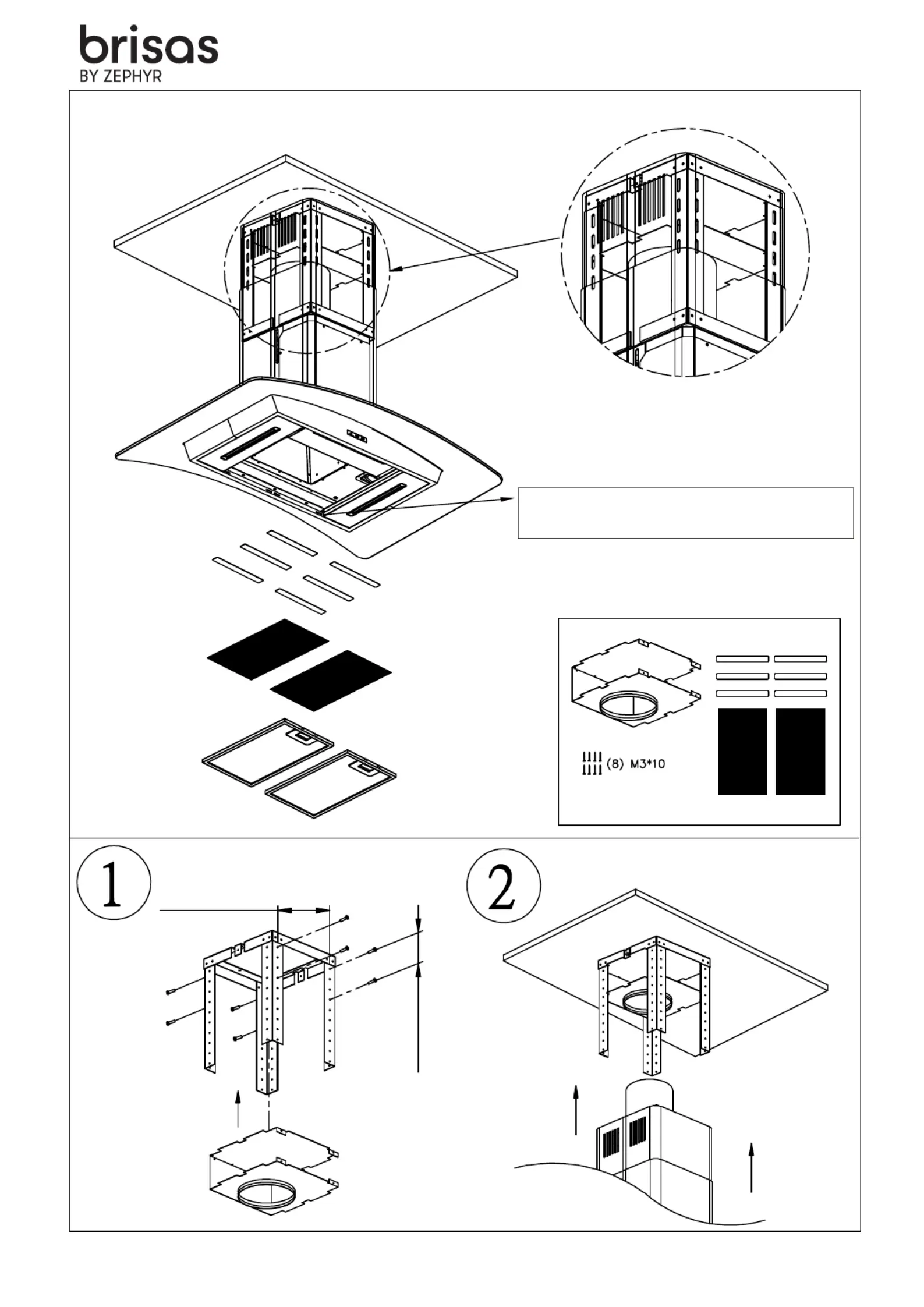 brisas
BY ZEPHYR

(8) M3*10

1

2