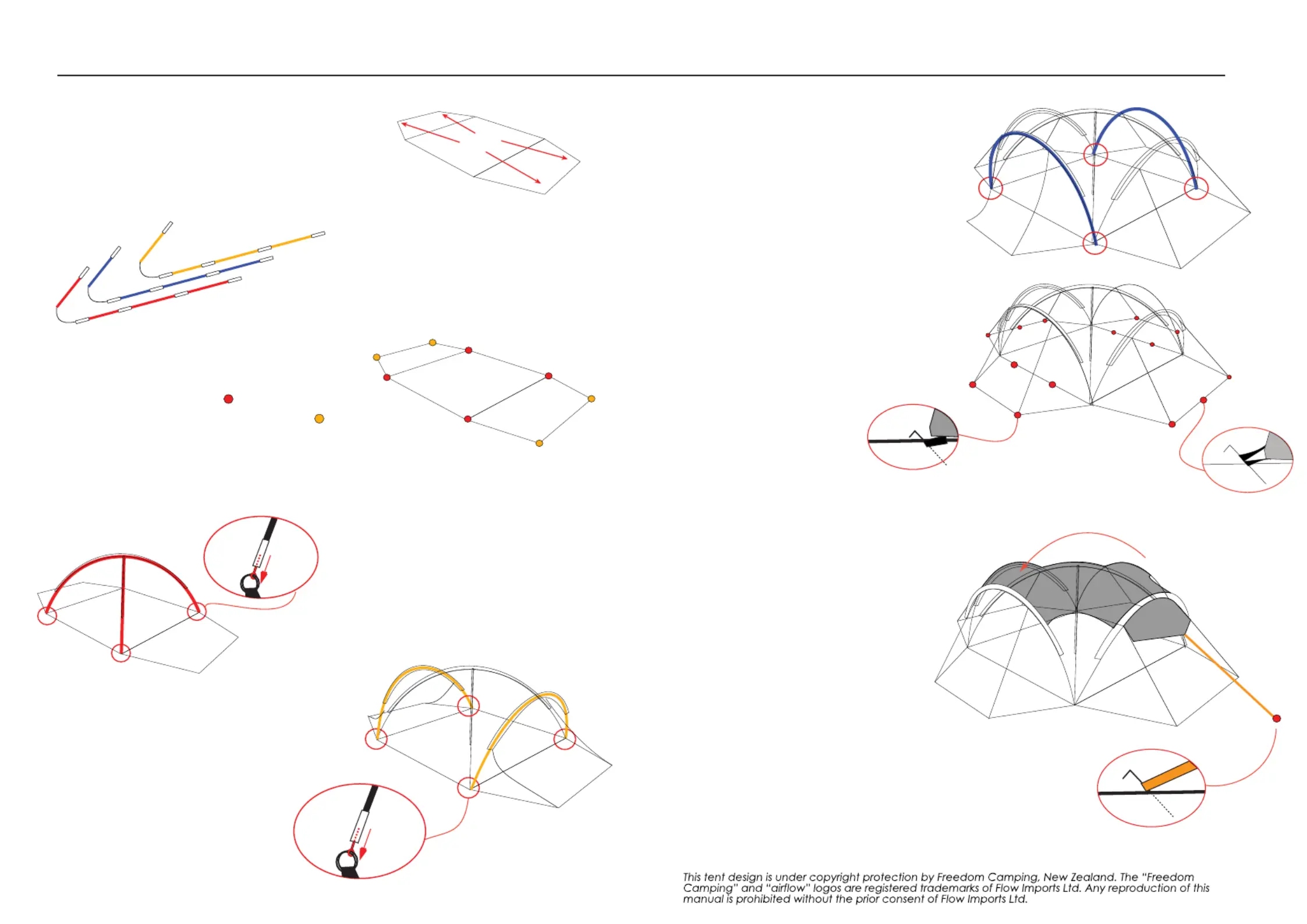 This tent design is under copyright protection by Freedom Camping, New Zealand. The "Freedom Camping" and "airflow" logos are registered trademarks of Flow Imports Ltd. Any reproduction of this manual is prohibited without the prior consent of Flow Imports Ltd.