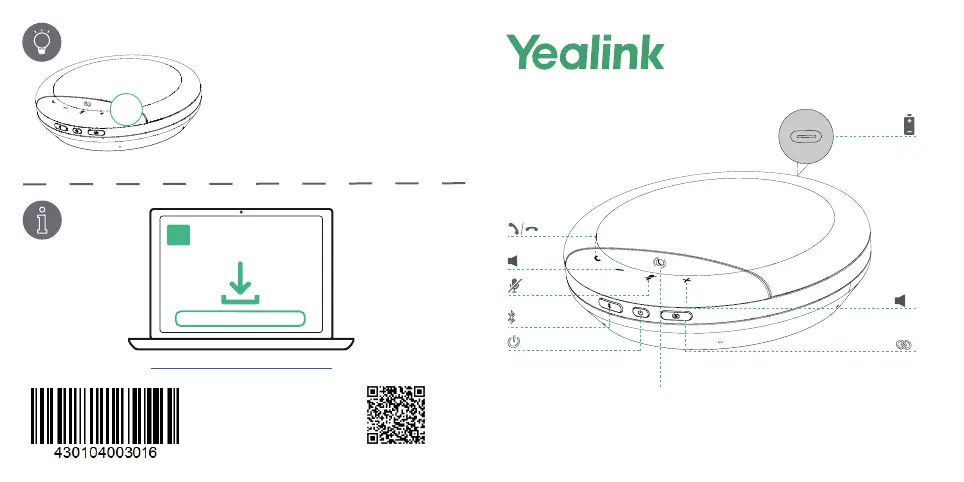 Yealink

430104003016