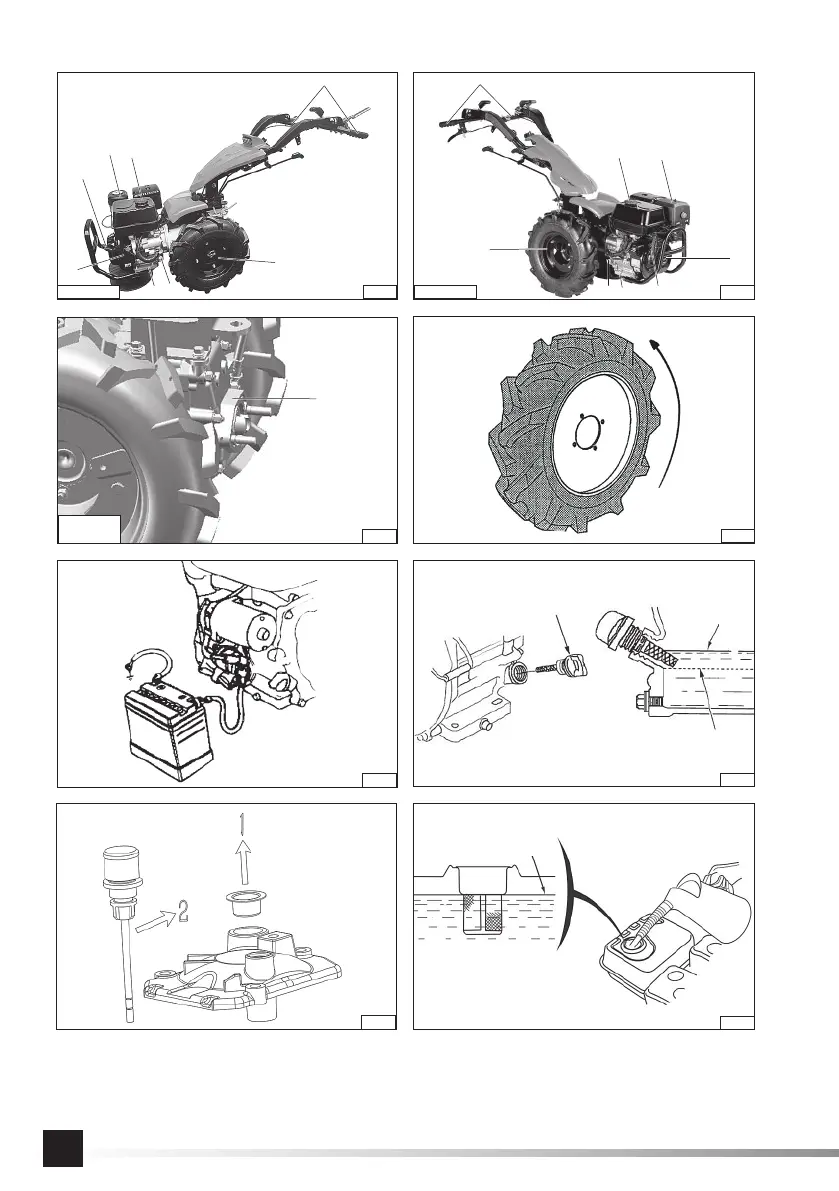 1

2