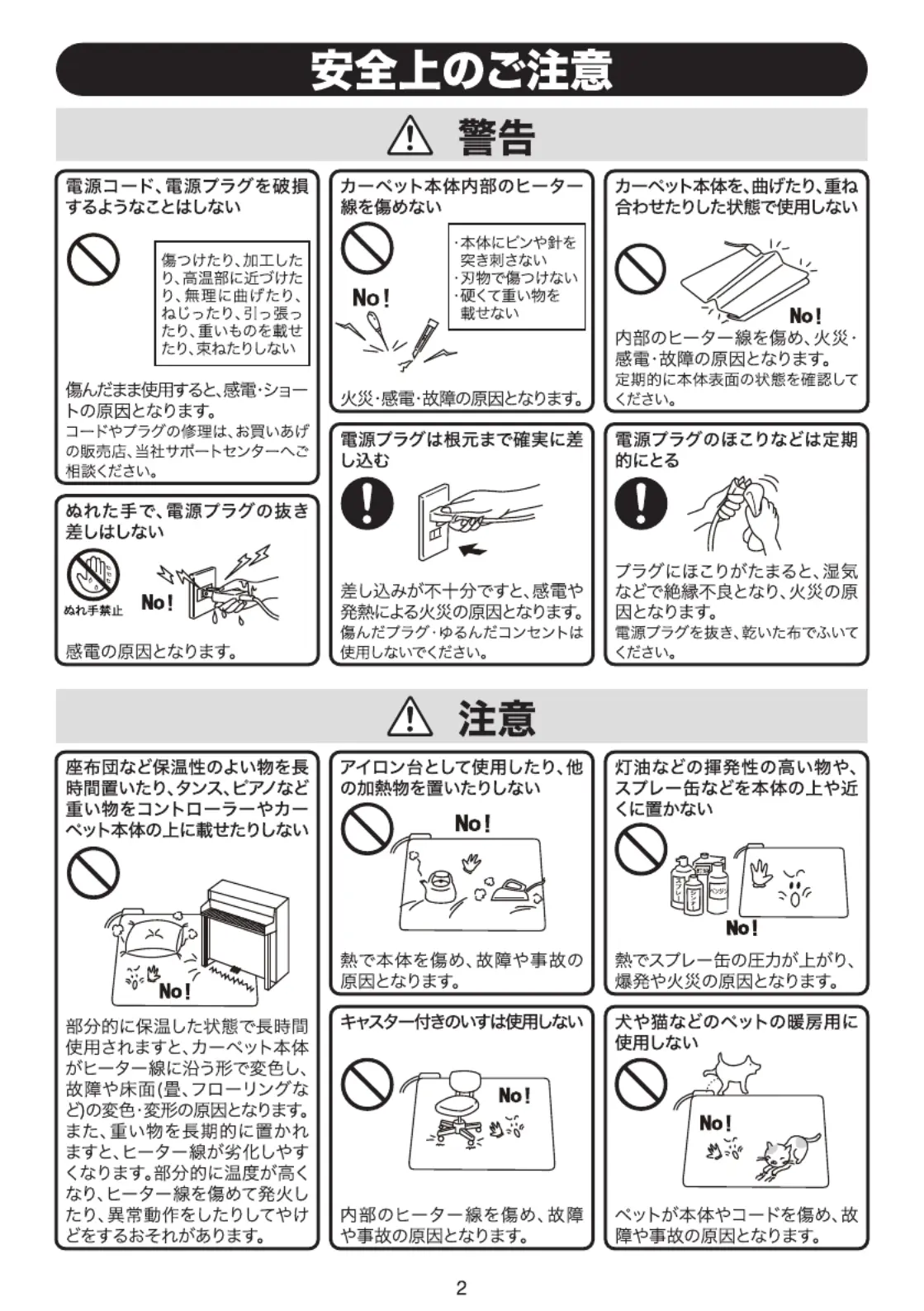 安全上のご注意

警告

電源コード、電源プラグを破損するようなことはしない

傷つけたり、加工したり、高温部に近づけたり、無理に曲げたり、ねじったり、引っ張ったり、重いものを載せたり、束ねたりしない

傷んだまま使用すると、感電・ショートの原因となります。
コードやプラグの修理は、お買いあげの販売店、当社サポートセンターへご相談ください。

ぬれた手で、電源プラグの抜き差しはしない

ぬれ手禁止

No!

感電の原因となります。

カーペット本体内部のヒーター線を傷めない

No!

・本体にピンや針を突き刺さない
・刃物で傷つけない
・硬くて重い物を載せない

火災・感電・故障の原因となります。

電源プラグは根元まで確実に差し込む

差し込みが不十分ですと、感電や発熱による火災の原因となります。
傷んだプラグ・ゆるんだコンセントは使用しないでください。

カーペット本体を、曲げたり、重ね合わせたりした状態で使用しない

No!

内部のヒーター線を傷め、火災・感電・故障の原因となります。
定期的に本体表面の状態を確認してください。

電源プラグのほこりなどは定期的にとる

プラグにほこりがたまると、湿気などで絶縁不良となり、火災の原因となります。
電源プラグを抜き、乾いた布でふいてください。

注意

座布団など保温性のよい物を長時間置いたり、タンス、ピアノなど重い物をコントローラーやカーペット本体の上に載せたりしない

No!

部分的に保温した状態で長時間使用されますと、カーペット本体がヒーター線に沿う形で変色し、故障や床面(畳、フローリングなど)の変色・変形の原因となります。また、重い物を長期的に置かれますと、ヒーター線が劣化しやすくなります。部分的に温度が高くなり、ヒーター線を傷めて発火したり、異常動作をしたりしてやけどをするおそれがあります。

アイロン台として使用したり、他の加熱物を置いたりしない

No!

熱で本体を傷め、故障や事故の原因となります。

キャスター付きのいすは使用しない

No!

内部のヒーター線を傷め、故障や事故の原因となります。

灯油などの揮発性の高い物や、スプレー缶などを本体の上や近くに置かない

スプレー
シンナー
ベンジン

No!

熱でスプレー缶の圧力が上がり、爆発や火災の原因となります。

犬や猫などのペットの暖房用に使用しない

No!

ペットが本体やコードを傷め、故障や事故の原因となります。

2