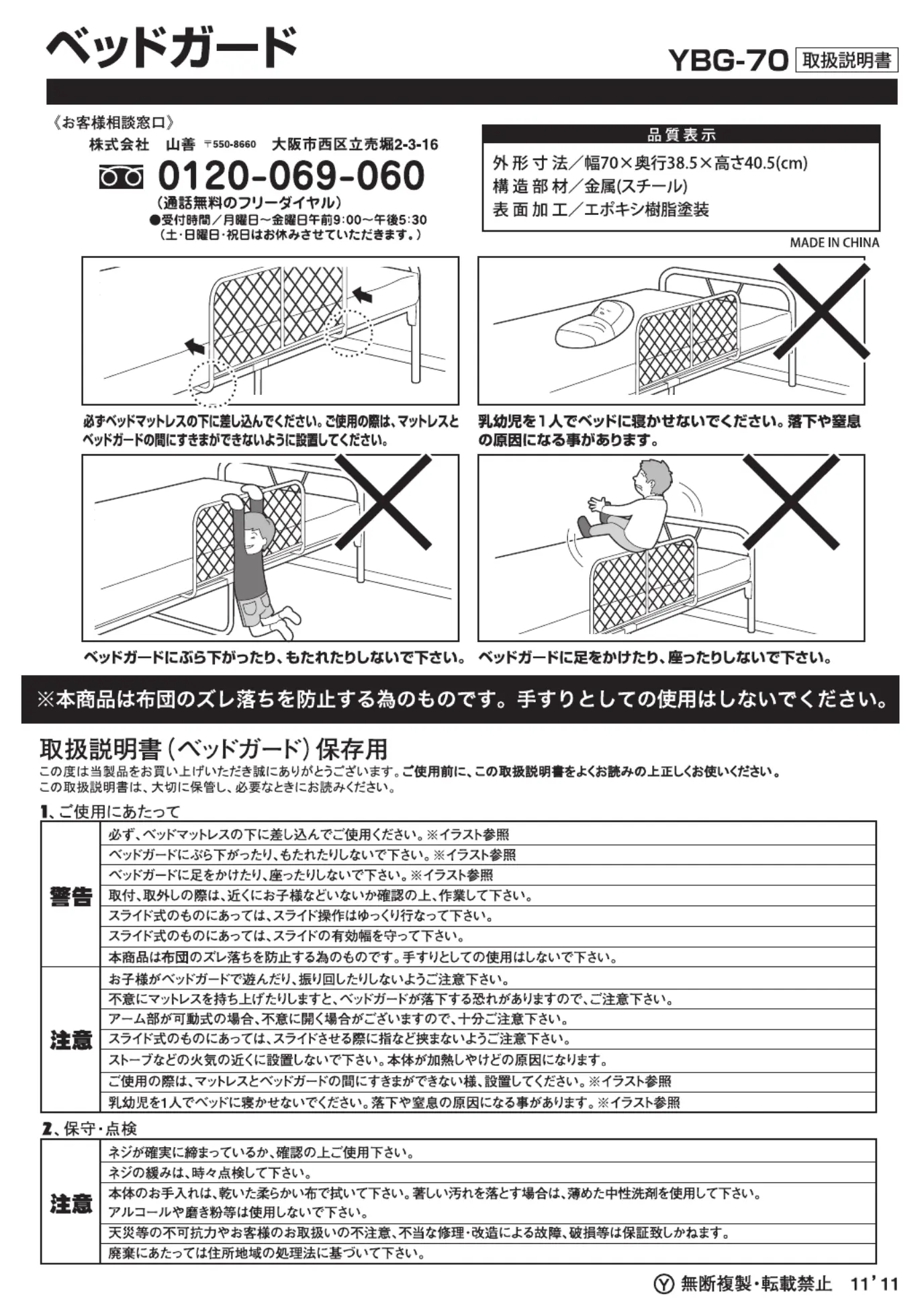 ベッドガード

YBG-70 取扱説明書

《お客様相談窓口》
株式会社 山善 〒550-8660 大阪市西区立売堀2-3-16
0120-069-060
(通話無料のフリーダイヤル)
●受付時間／月曜日～金曜日午前9:00～午後5:30
(土･日曜日･祝日はお休みさせていただきます。)

品質表示
外形寸法／幅70×奥行38.5×高さ40.5(cm)
構造部材／金属(スチール)
表面加工／エポキシ樹脂塗装

MADE IN CHINA

必ずベッドマットレスの下に差し込んでください。ご使用の際は、マットレスとベッドガードの間にすきまができないように設置してください。

乳幼児を１人でベッドに寝かせないでください。落下や窒息の原因になる事があります。

ベッドガードにぶら下がったり、もたれたりしないで下さい。

ベッドガードに足をかけたり、座ったりしないで下さい。

※本商品は布団のズレ落ちを防止する為のものです。手すりとしての使用はしないでください。

取扱説明書（ベッドガード）保存用
この度は当製品をお買い上げいただき誠にありがとうございます。ご使用前に、この取扱説明書をよくお読みの上正しくお使いください。
この取扱説明書は、大切に保管し、必要なときにお読みください。

1、ご使用にあたって

| 警告 | 必ず、ベッドマットレスの下に差し込んでご使用ください。※イラスト参照 |
|---|---|
| | ベッドガードにぶら下がったり、もたれたりしないで下さい。※イラスト参照 |
| | ベッドガードに足をかけたり、座ったりしないで下さい。※イラスト参照 |
| | 取付、取外しの際は、近くにお子様などいないか確認の上、作業して下さい。 |
| | スライド式のものにあっては、スライド操作はゆっくり行なって下さい。 |
| | スライド式のものにあっては、スライドの有効幅を守って下さい。 |
| | 本商品は布団のズレ落ちを防止する為のものです。手すりとしての使用はしないで下さい。 |
| 注意 | お子様がベッドガードで遊んだり、振り回したりしないようご注意下さい。 |
| | 不意にマットレスを持ち上げたりしますと、ベッドガードが落下する恐れがありますので、ご注意下さい。 |
| | アーム部が可動式の場合、不意に開く場合がございますので、十分ご注意下さい。 |
| | スライド式のものにあっては、スライドさせる際に指など挟まないようご注意下さい。 |
| | ストーブなどの火気の近くに設置しないで下さい。本体が加熱しやけどの原因になります。 |
| | ご使用の際は、マットレスとベッドガードの間にすきまができない様、設置してください。※イラスト参照 |
| | 乳幼児を1人でベッドに寝かせないでください。落下や窒息の原因になる事があります。※イラスト参照 |

2、保守･点検

| 注意 | ネジが確実に締まっているか、確認の上ご使用下さい。 |
|---|---|
| | ネジの緩みは、時々点検して下さい。 |
| | 本体のお手入れは、乾いた柔らかい布で拭いて下さい。著しい汚れを落とす場合は、薄めた中性洗剤を使用して下さい。アルコールや磨き粉等は使用しないで下さい。 |
| | 天災等の不可抗力やお客様のお取扱いの不注意、不当な修理･改造による故障、破損等は保証致しかねます。 |
| | 廃棄にあたっては住所地域の処理法に基づいて下さい。 |

Ⓨ 無断複製･転載禁止 11'11