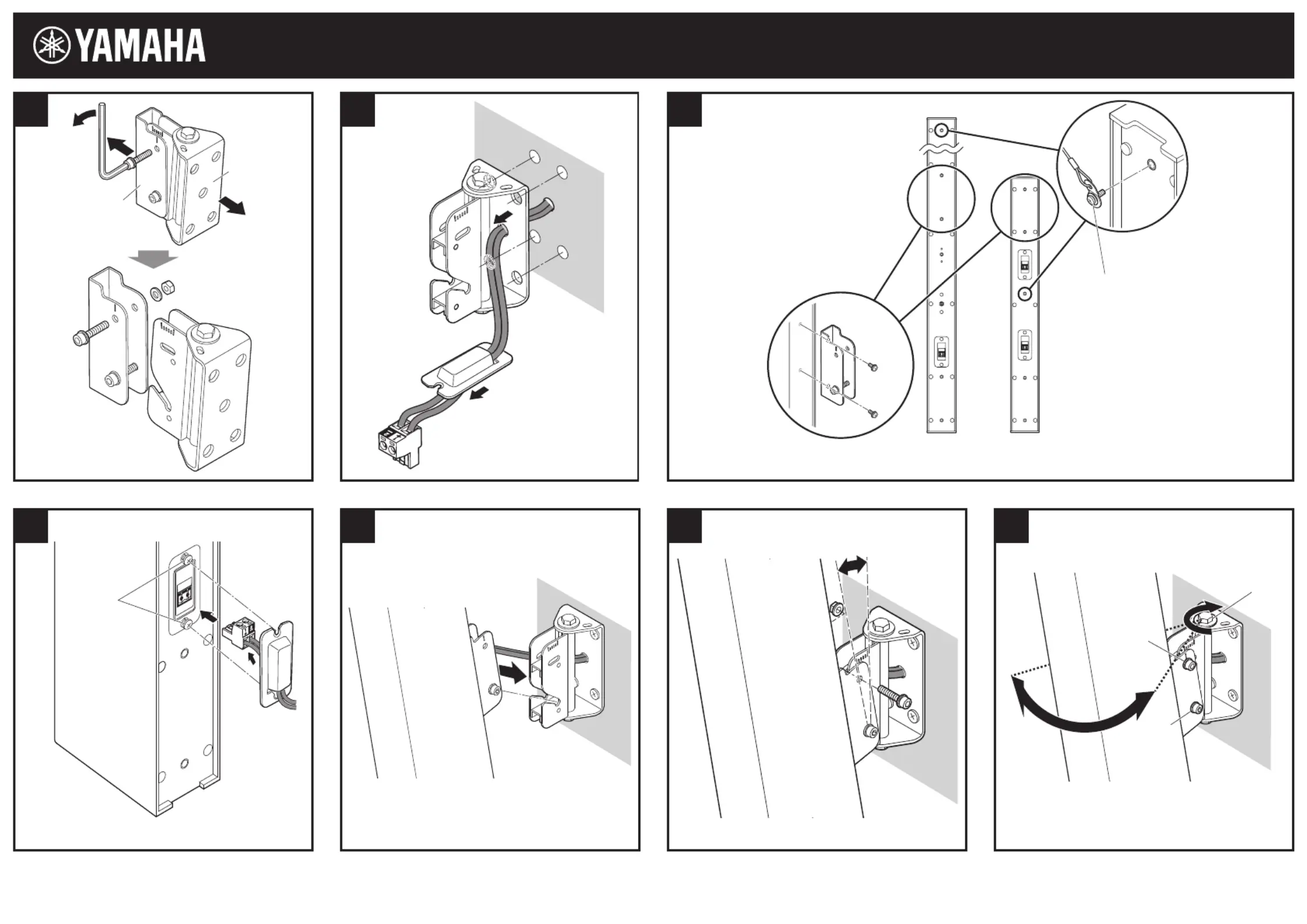 YAMAHA