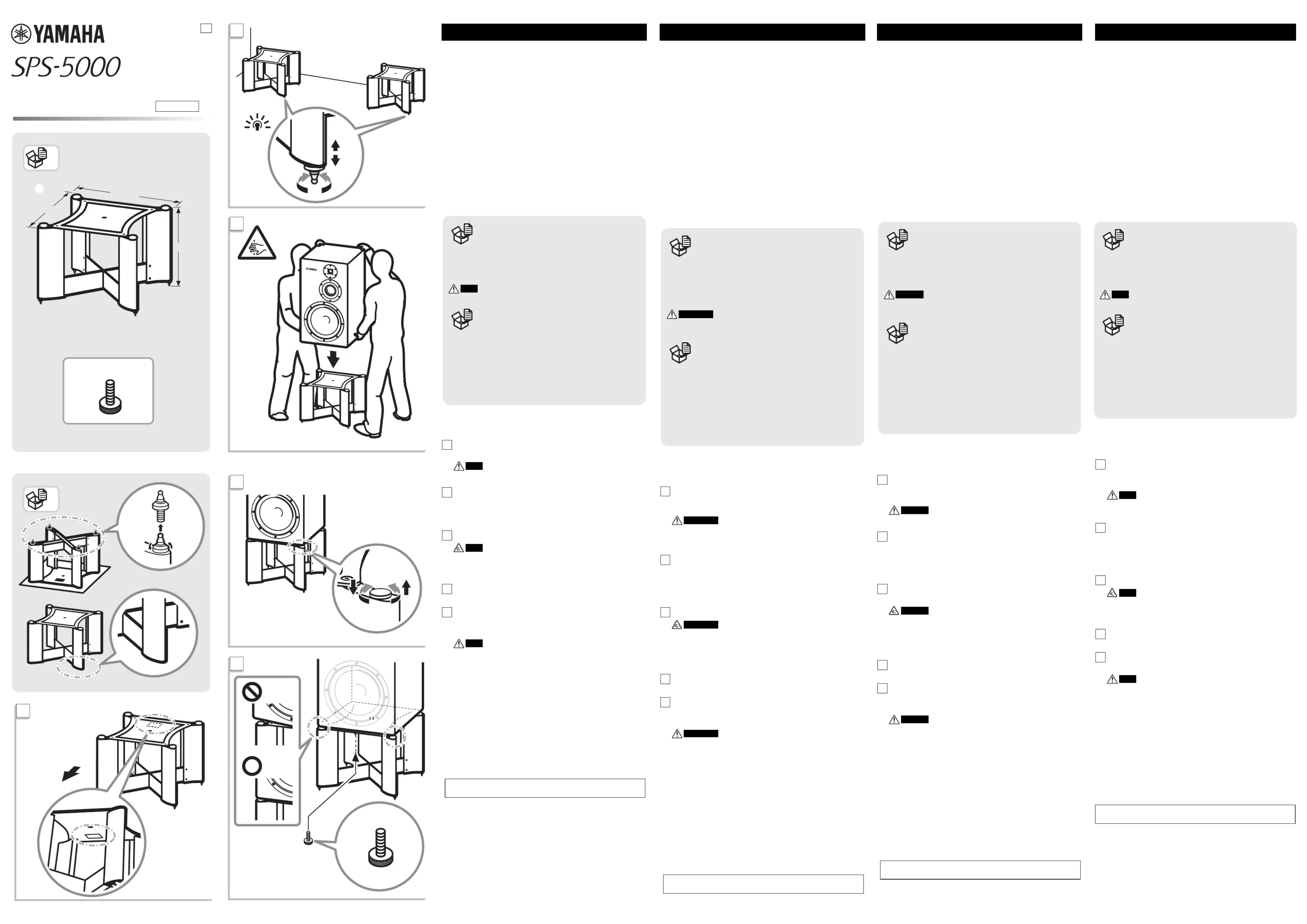 YAMAHA

SPS-5000

YAMAHA