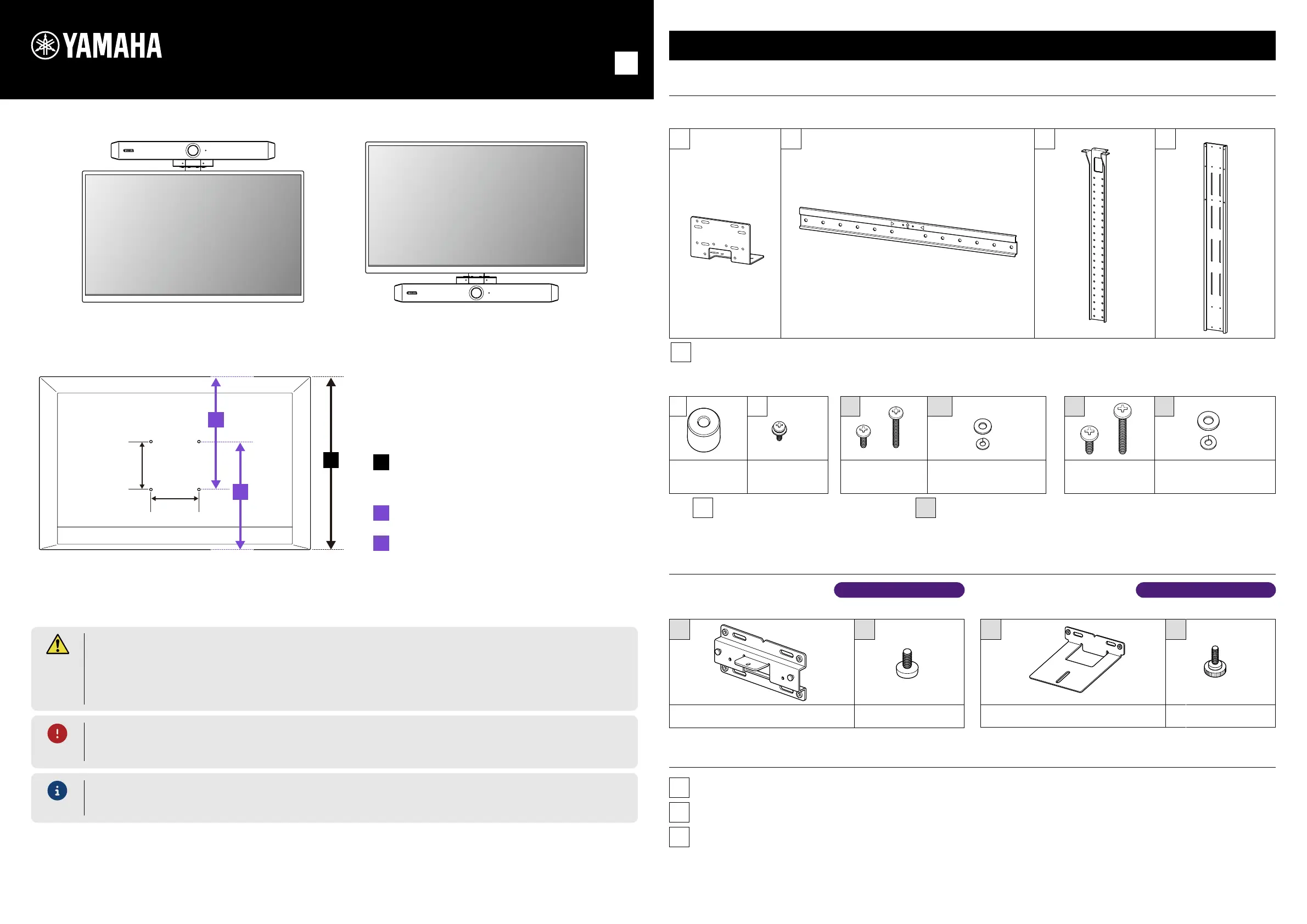 YAMAHA