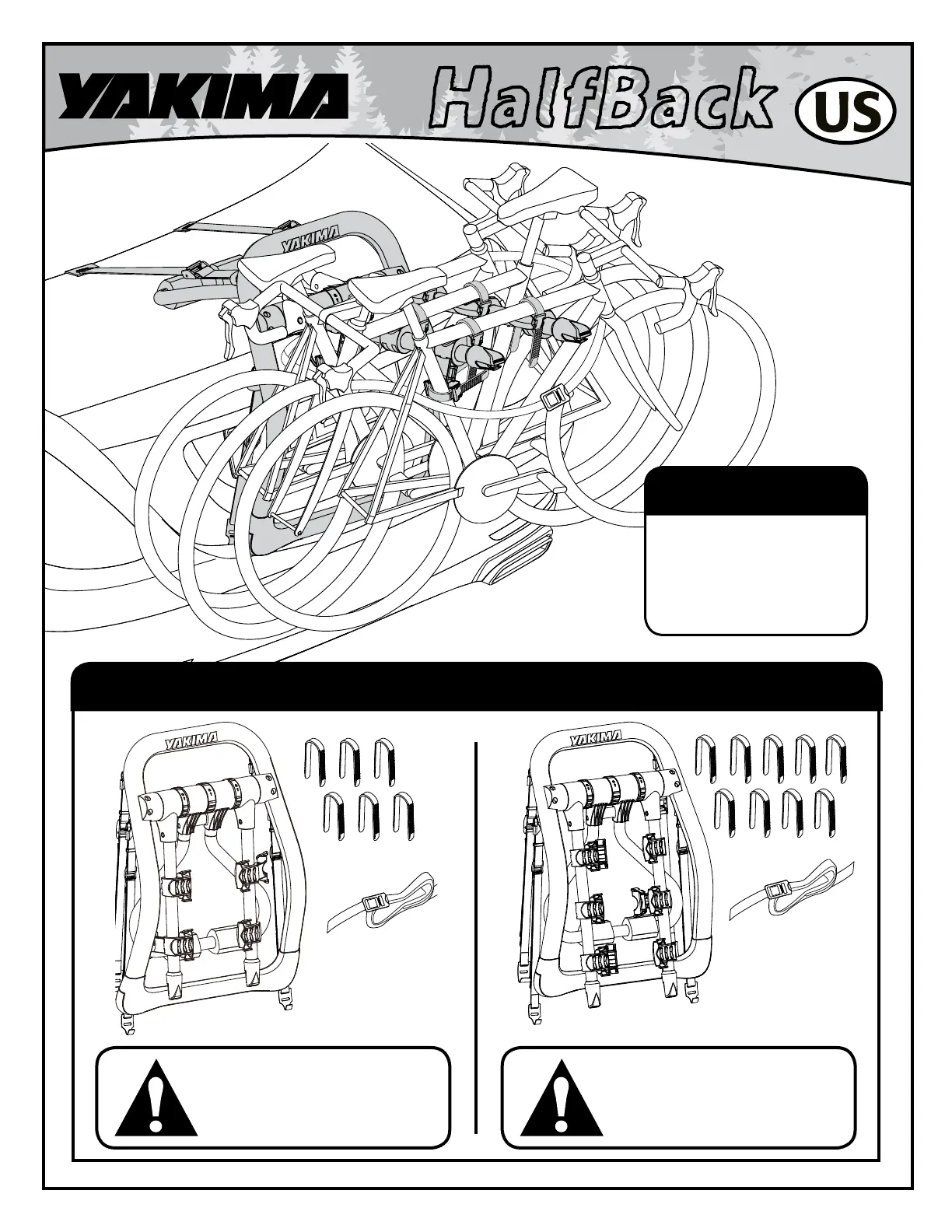 YAKIMA HalfBack US

YAKIMA

YAKIMA

YAKIMA