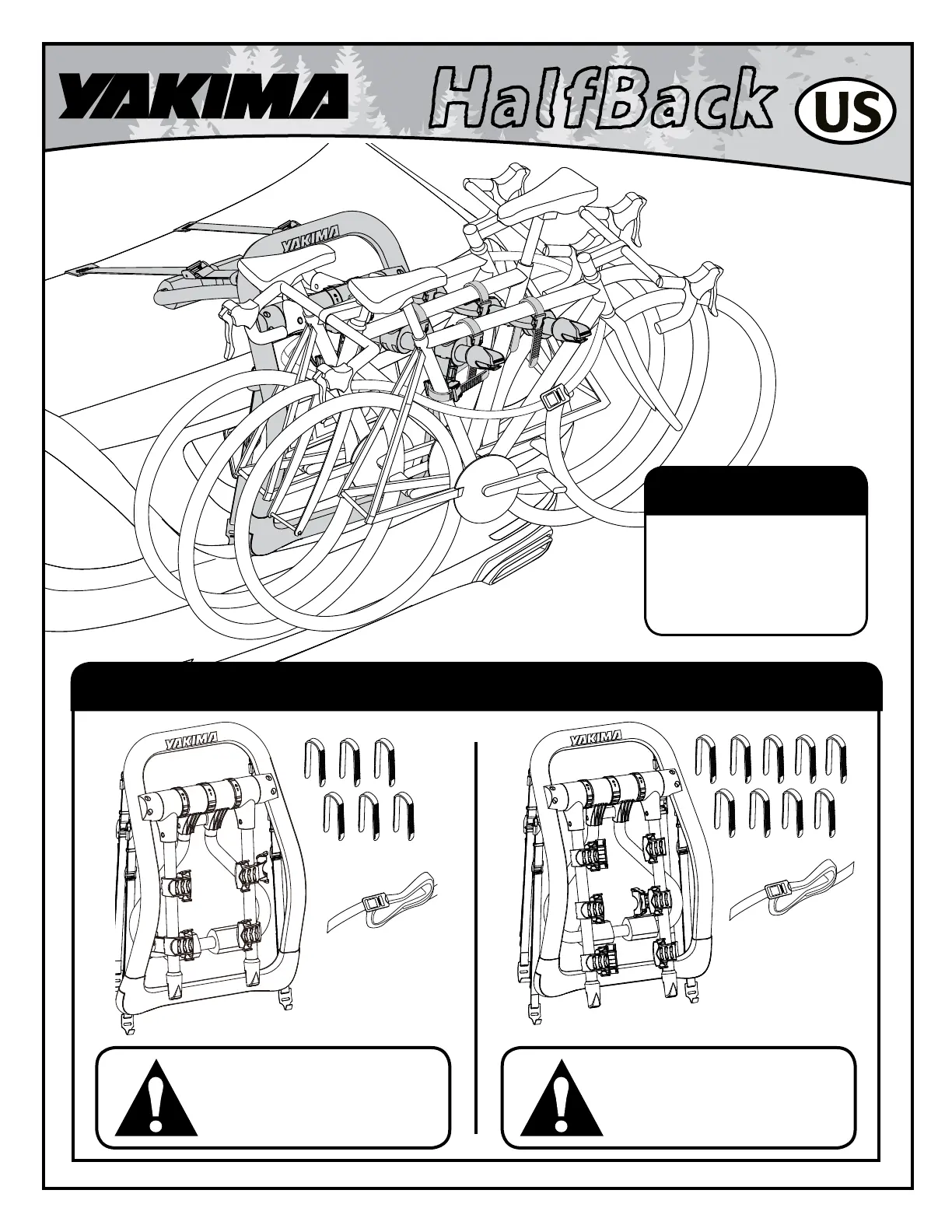 YAKIMA HalfBack US

YAKIMA

YAKIMA

YAKIMA