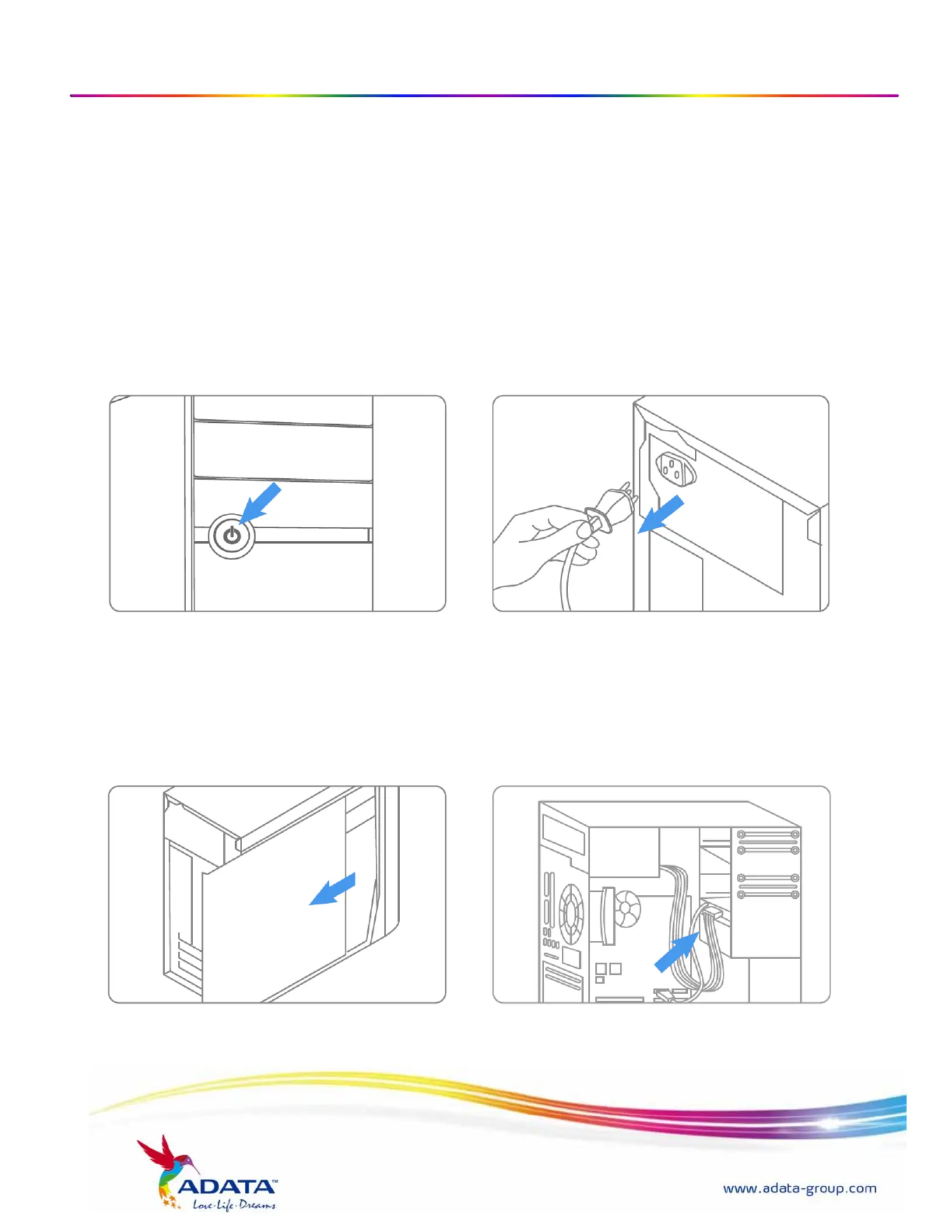 ADATA™
Love·Life·Dreams

www.adata-group.com