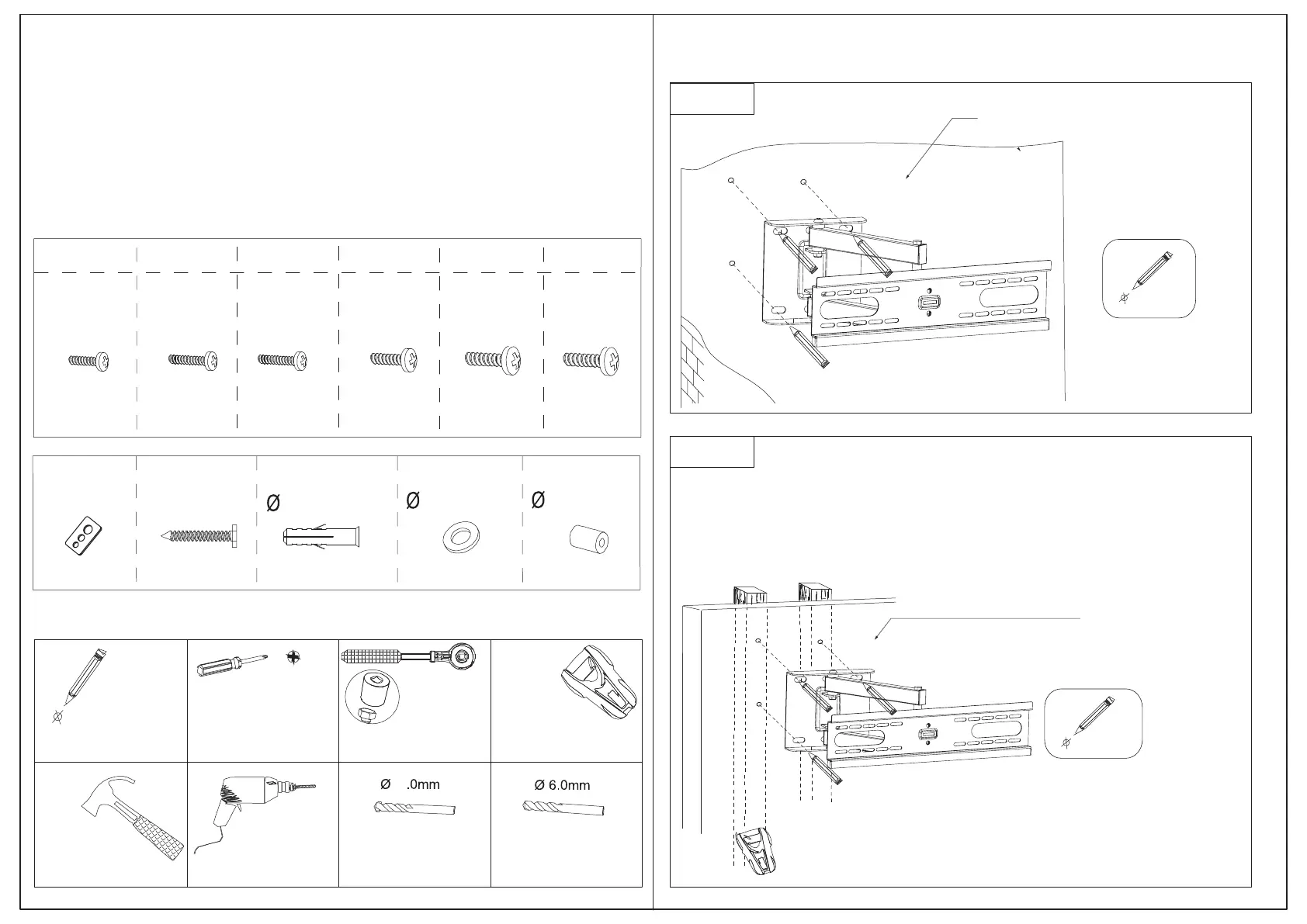 Ø

Ø

Ø

Ø .0mm

Ø 6.0mm