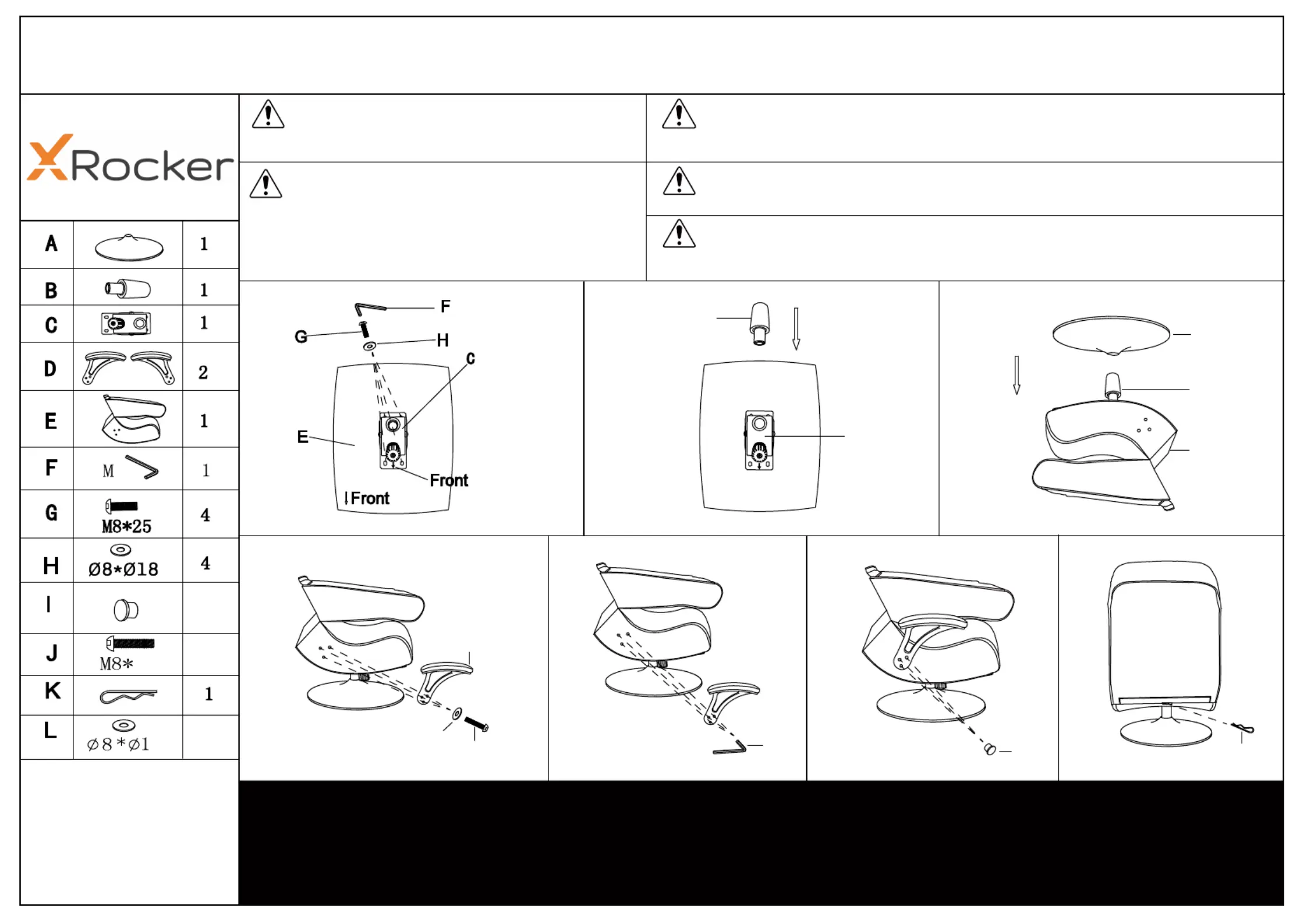 XRocker

| A | | 1 |
|---|---|---|
| B | | 1 |
| C | | 1 |
| D | | 2 |
| E | | 1 |
| F | M | 1 |
| G | M8*25 | 4 |
| H | Ø8*Ø18 | 4 |
| I | | |
| J | M8* | |
| K | | 1 |
| L | Ø8*Ø1 | |

F
G
H
C
E
Front
Front