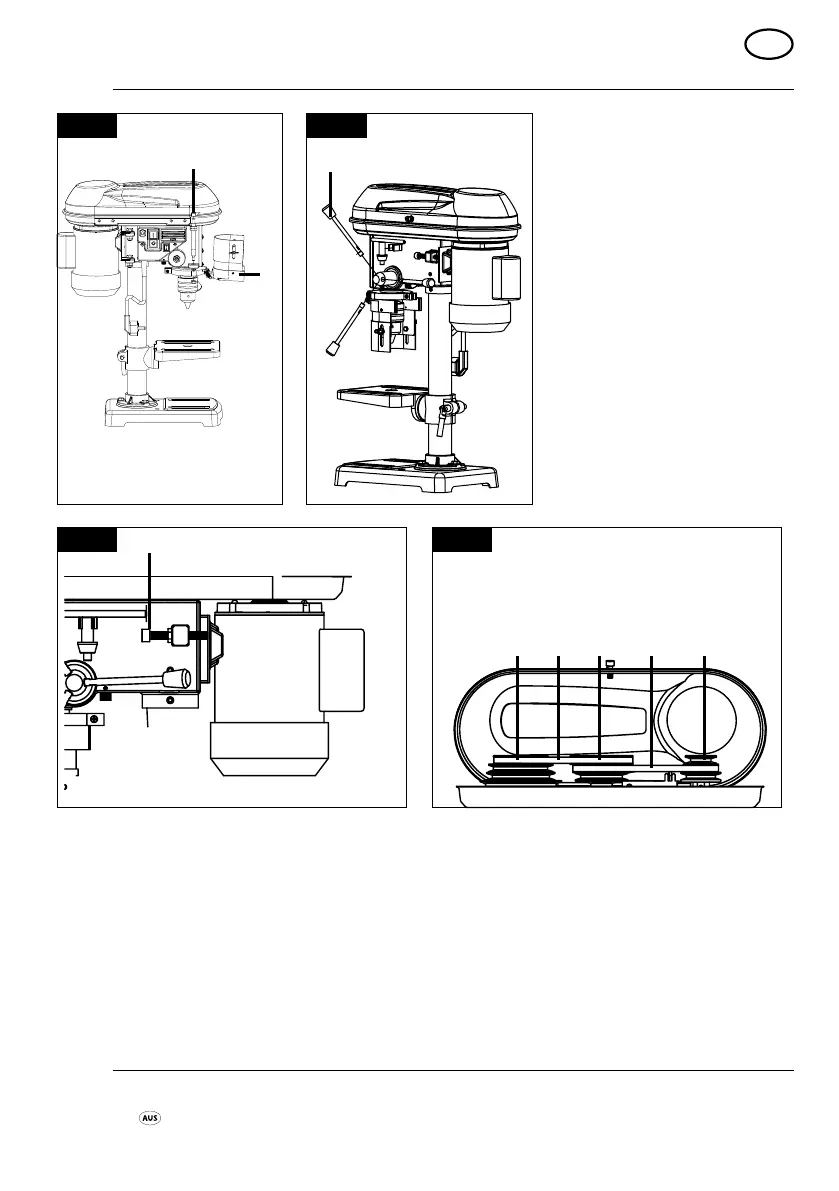 AUS