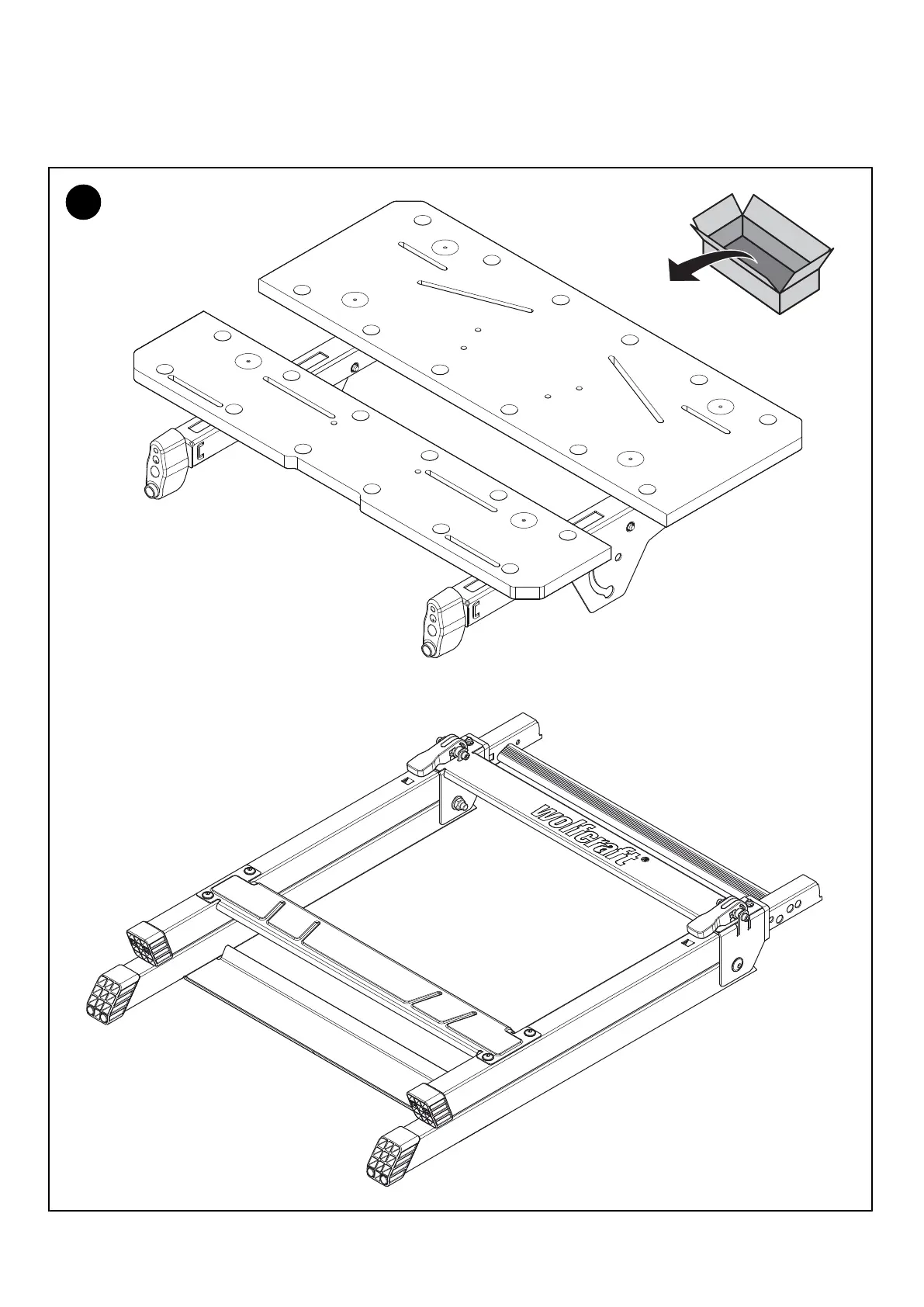 wolfcraft®