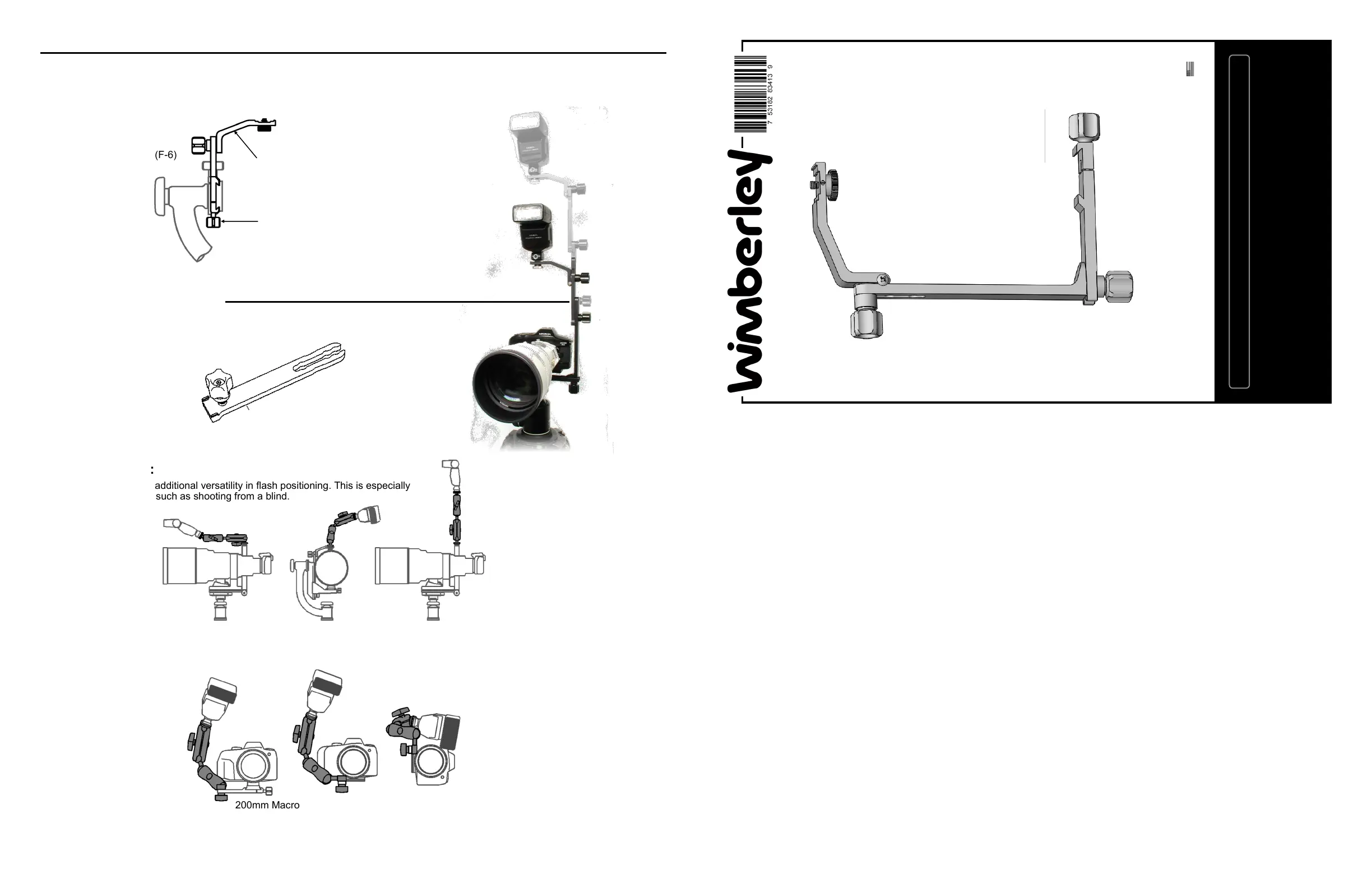 (F-6)

:

additional versatility in flash positioning. This is especially such as shooting from a blind.

200mm Macro

wimberley

7 53182 83413 9