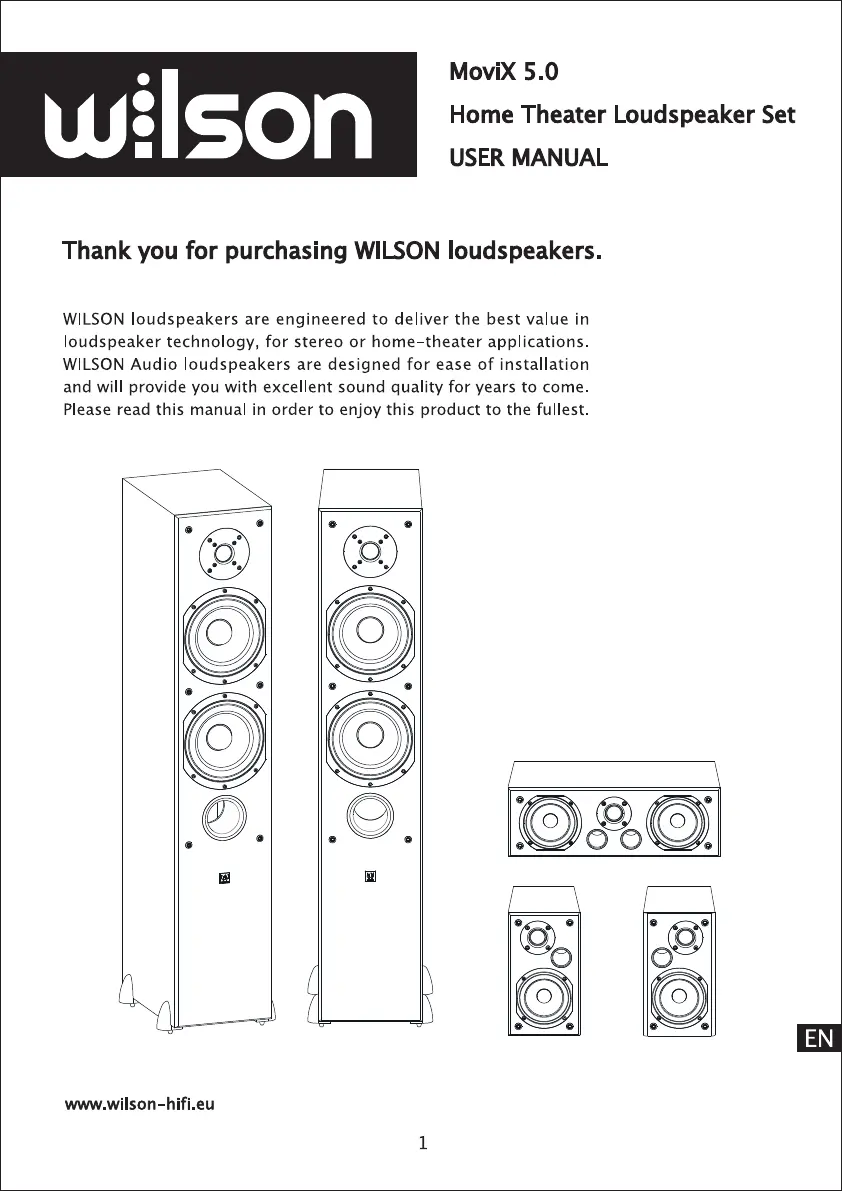 wilson

MoviX 5.0
Home Theater Loudspeaker Set
USER MANUAL

Thank you for purchasing WILSON loudspeakers.

WILSON loudspeakers are engineered to deliver the best value in loudspeaker technology, for stereo or home-theater applications. WILSON Audio loudspeakers are designed for ease of installation and will provide you with excellent sound quality for years to come. Please read this manual in order to enjoy this product to the fullest.

EN

www.wilson-hifi.eu

1