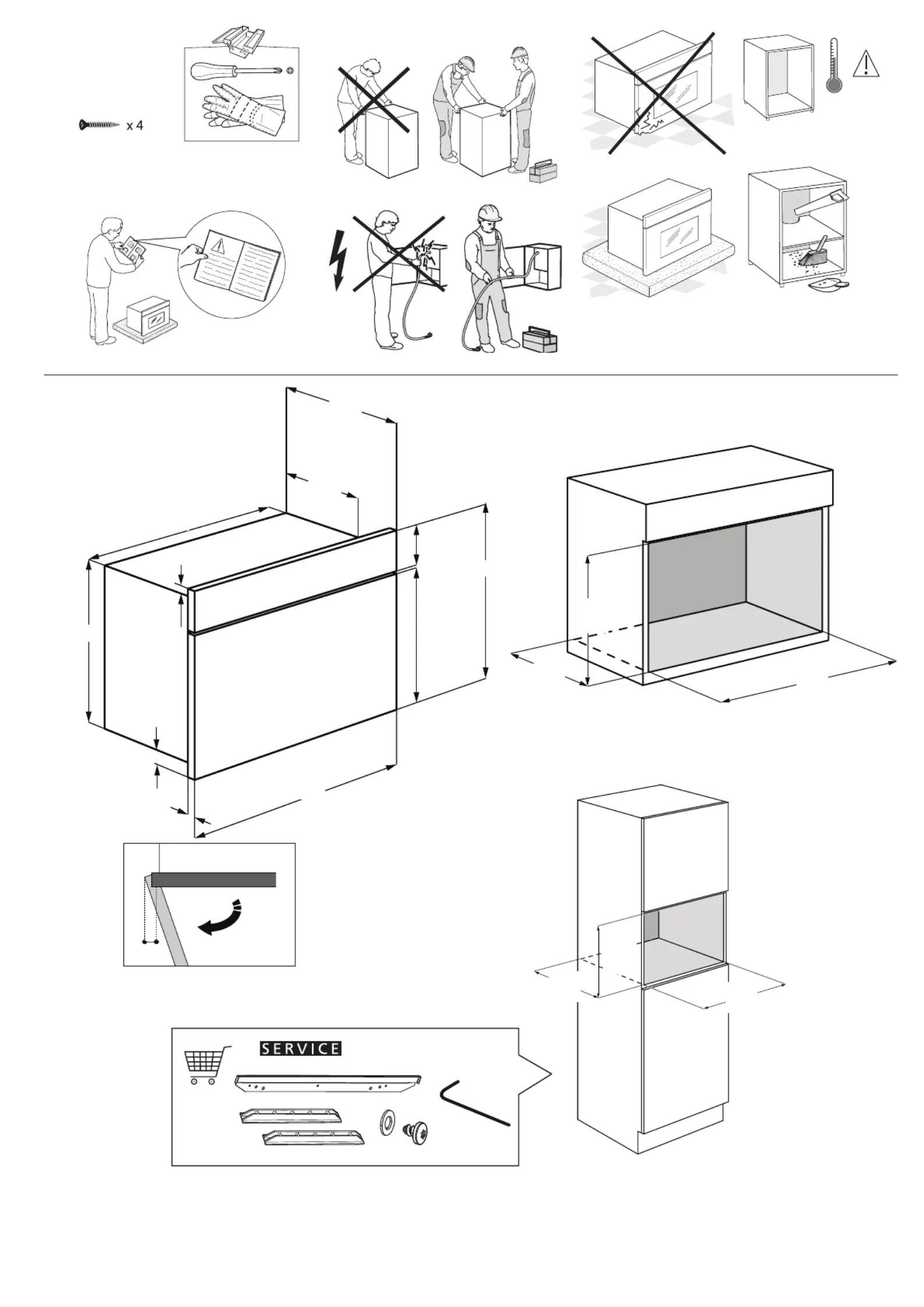 x 4

SERVICE