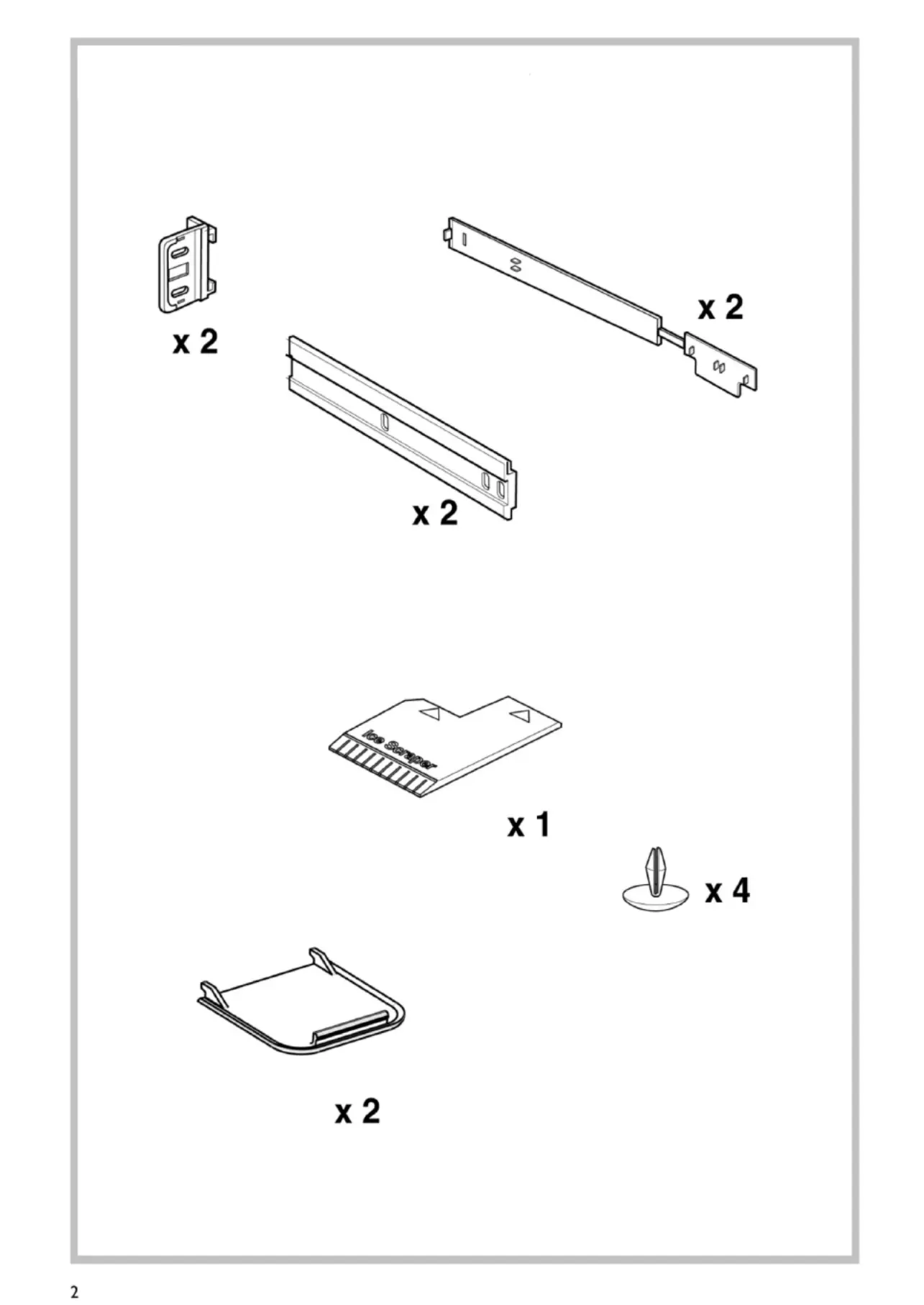 x 2

x 2

x 2

Ice Scraper

x 1

x 4

x 2

2