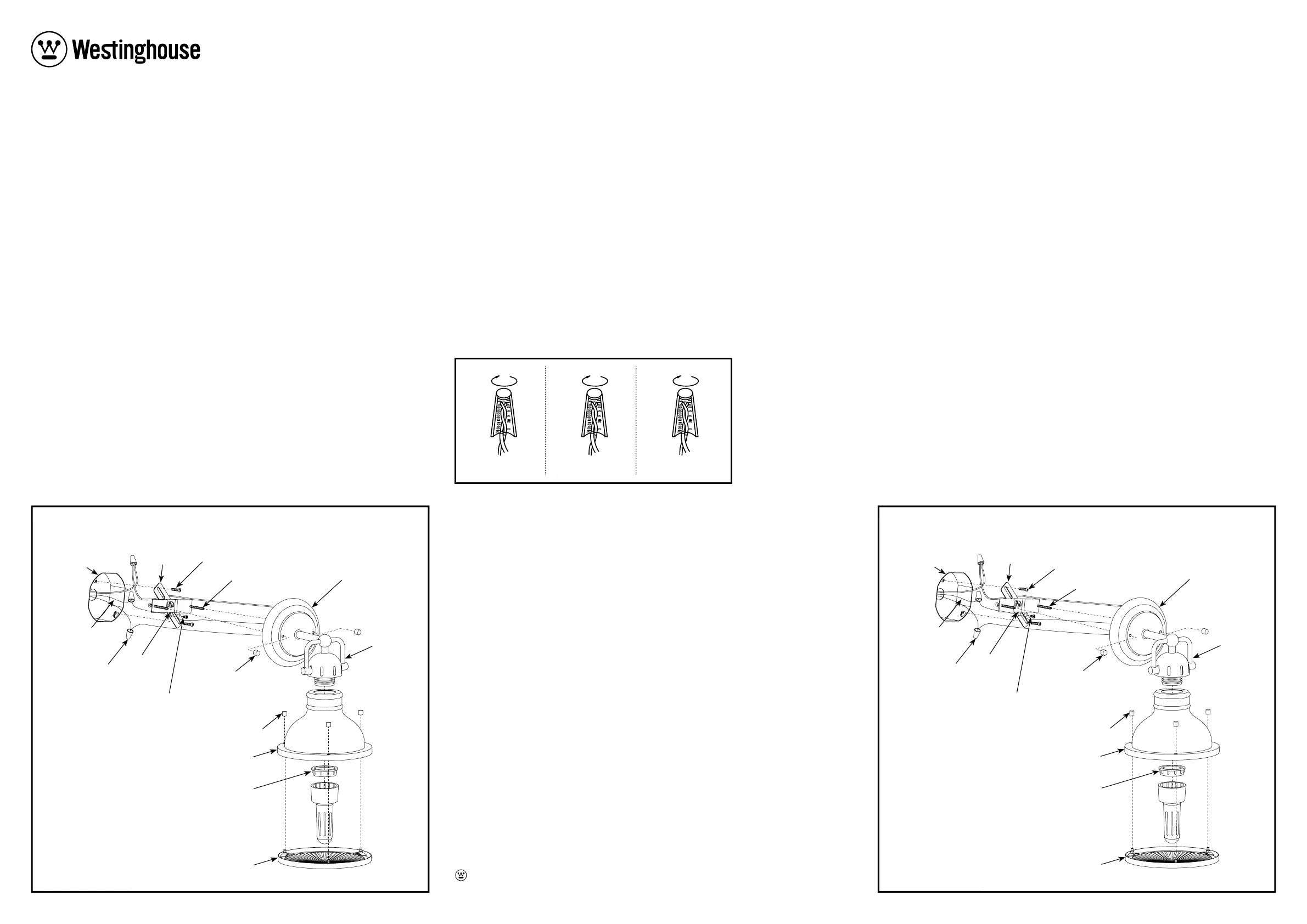 Westinghouse