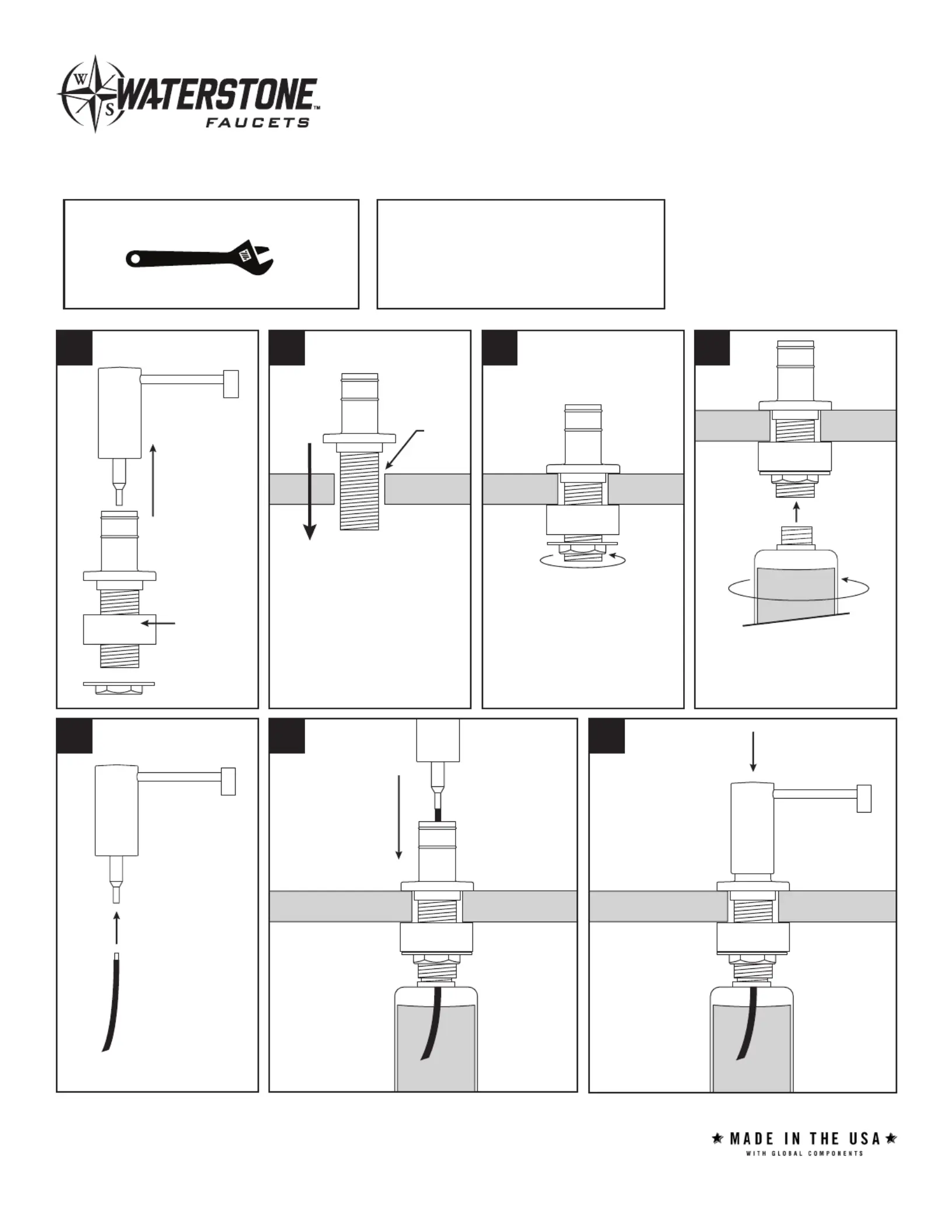 W S WATERSTONE™ FAUCETS

★ MADE IN THE USA ★
WITH GLOBAL COMPONENTS