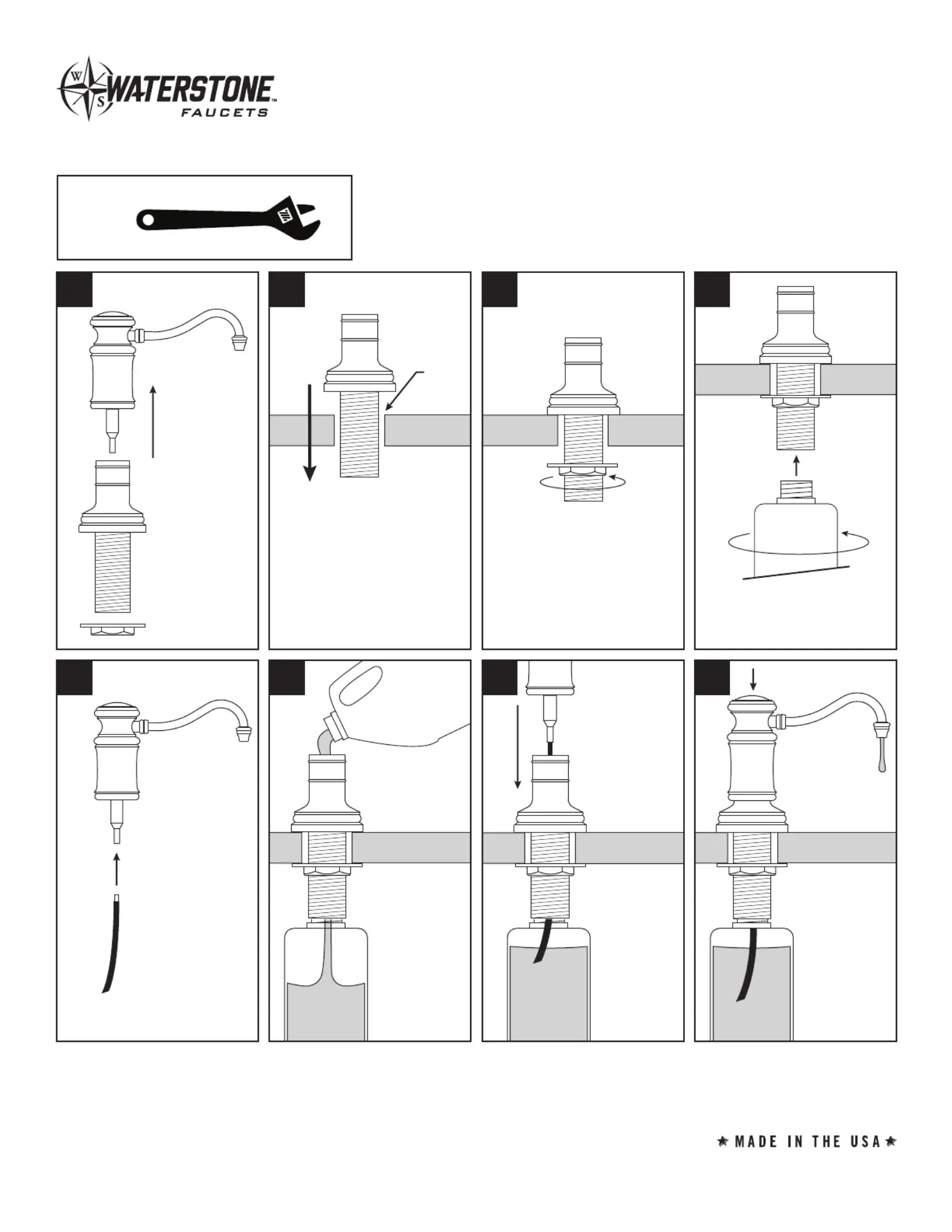 W
S
WATERSTONE™
FAUCETS

★ MADE IN THE USA ★