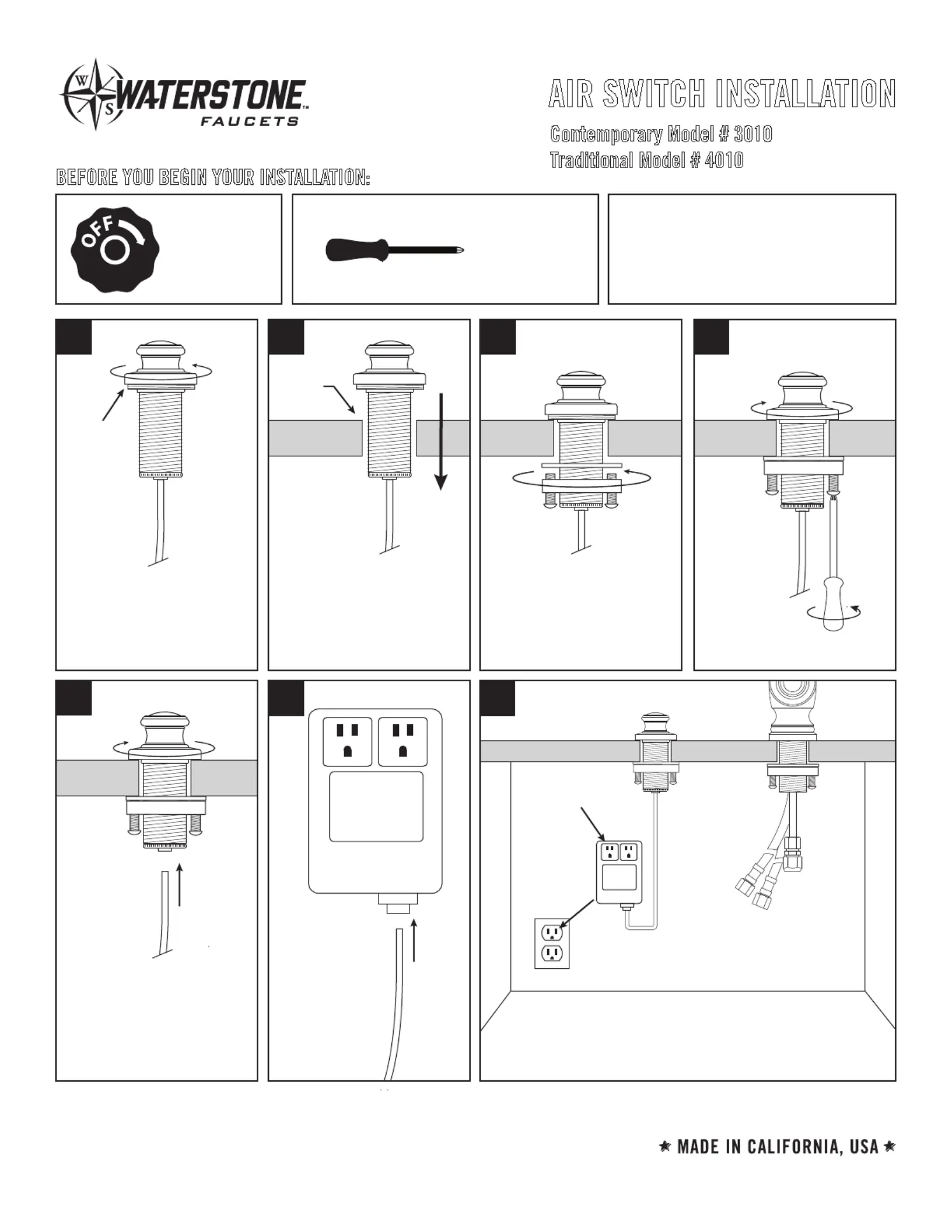 W S WATERSTONE™ FAUCETS

AIR SWITCH INSTALLATION

Contemporary Model # 3010
Traditional Model # 4010

BEFORE YOU BEGIN YOUR INSTALLATION:

OFF

★ MADE IN CALIFORNIA, USA ★