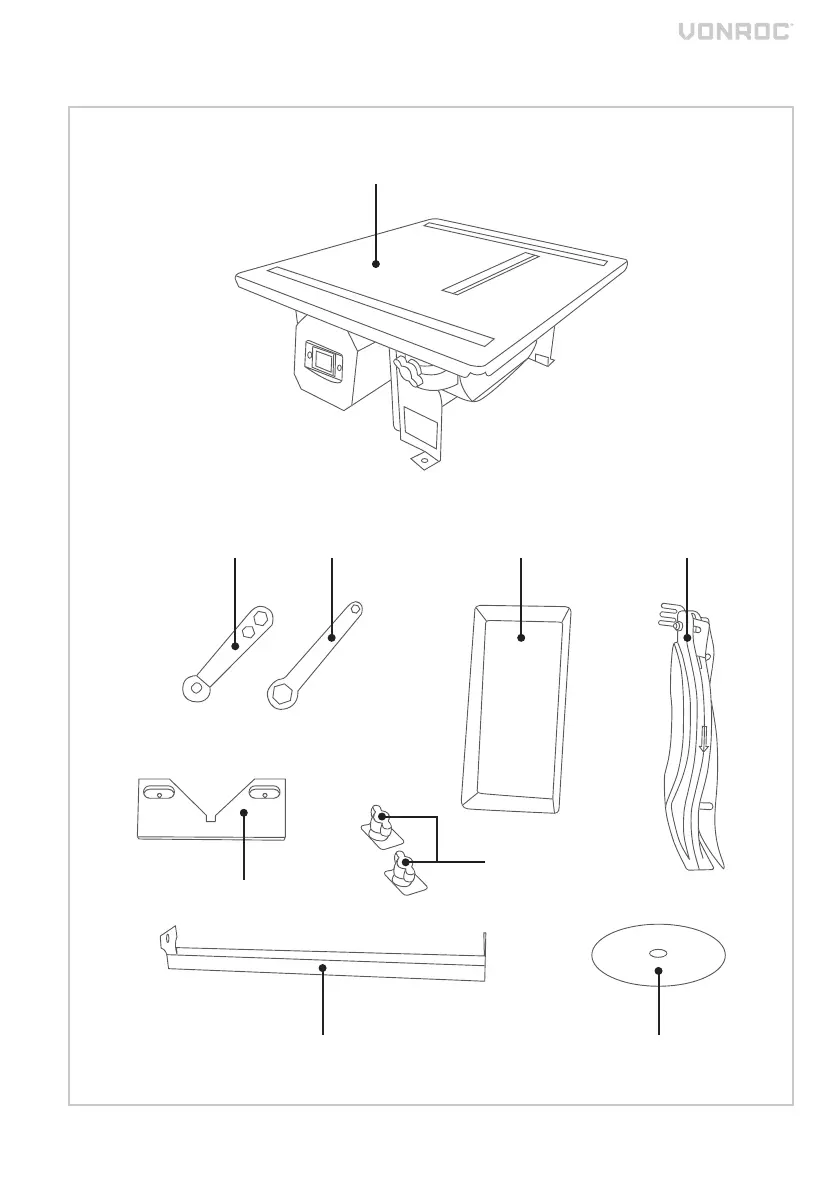 VONROC