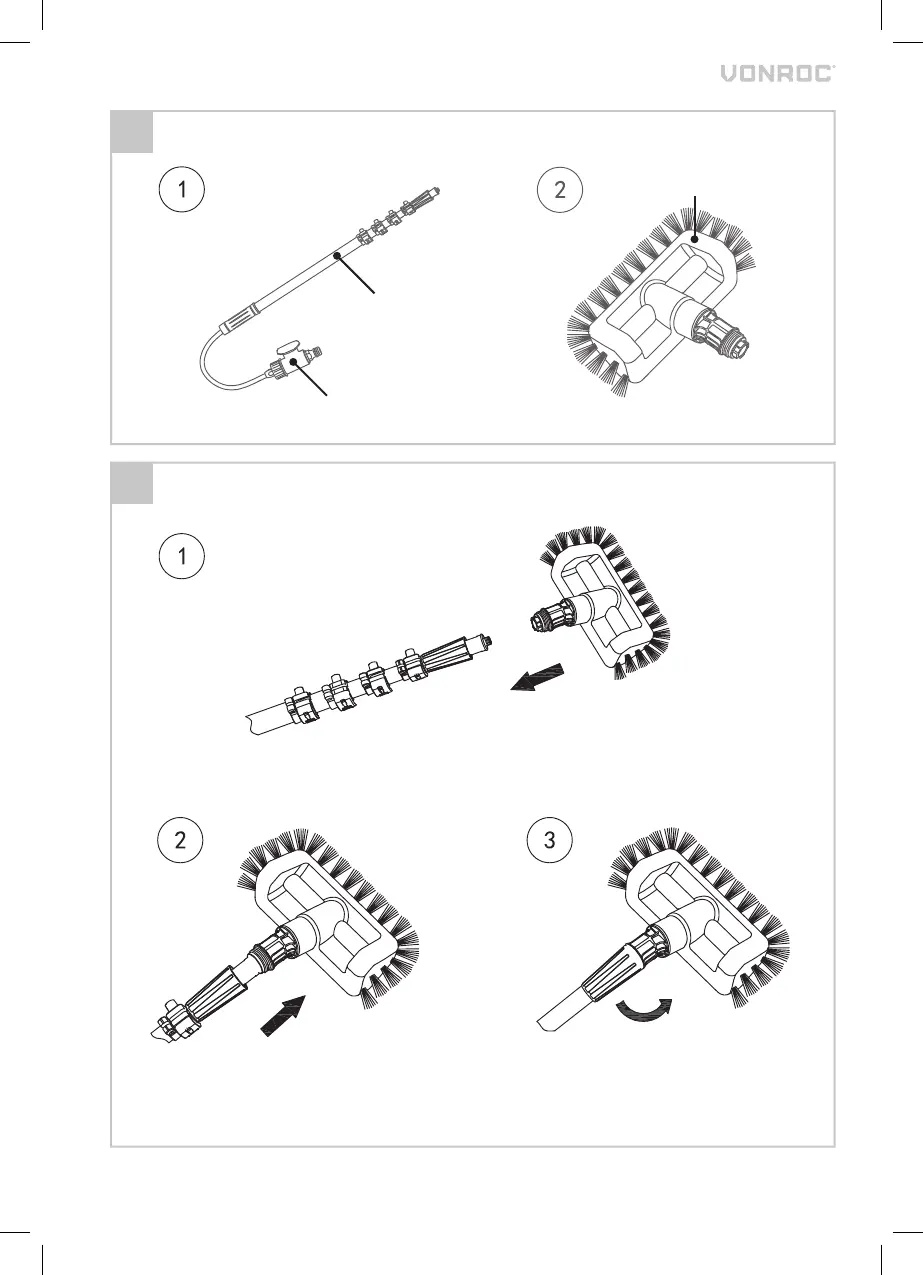 VONROC

1

2

1

2

3