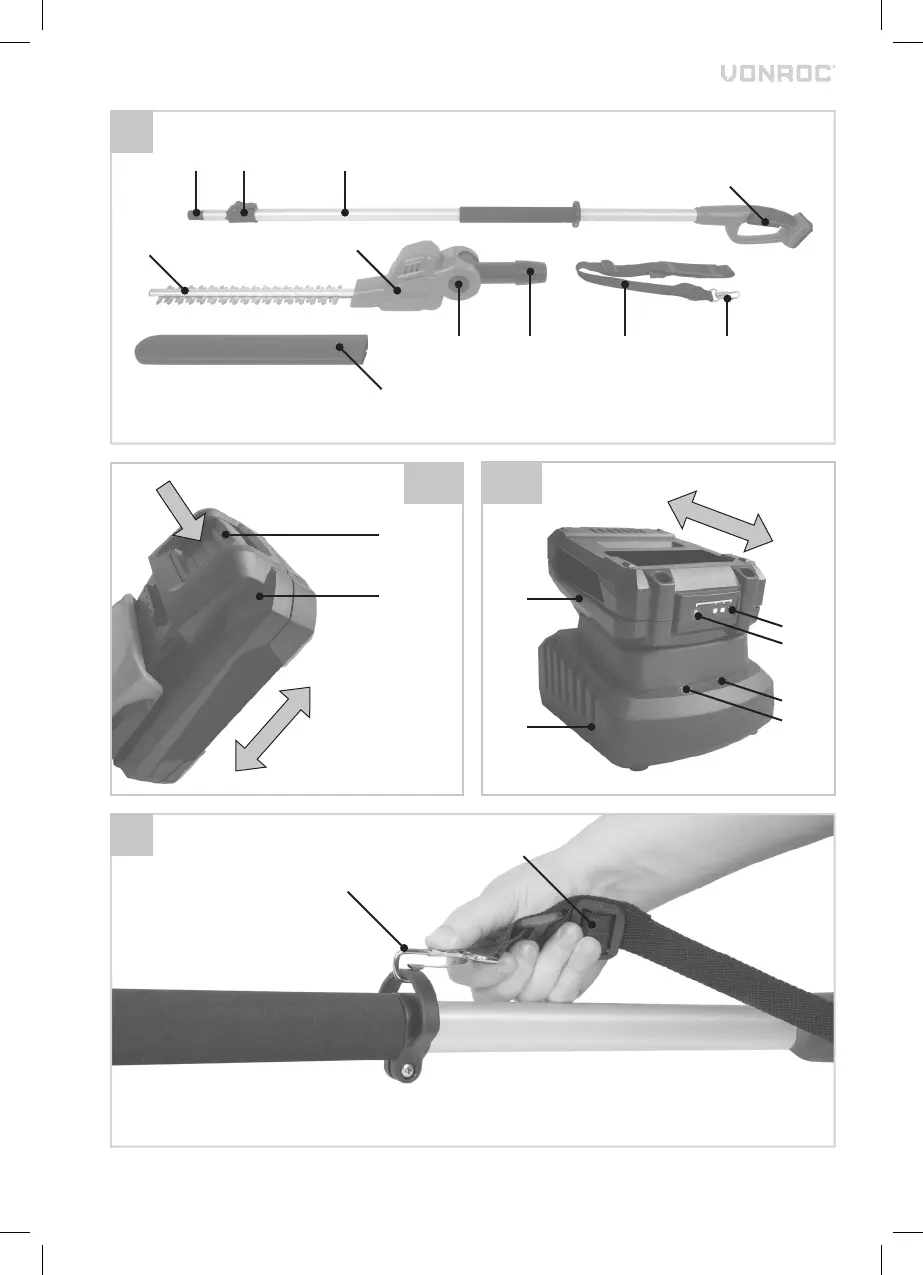 VONROC