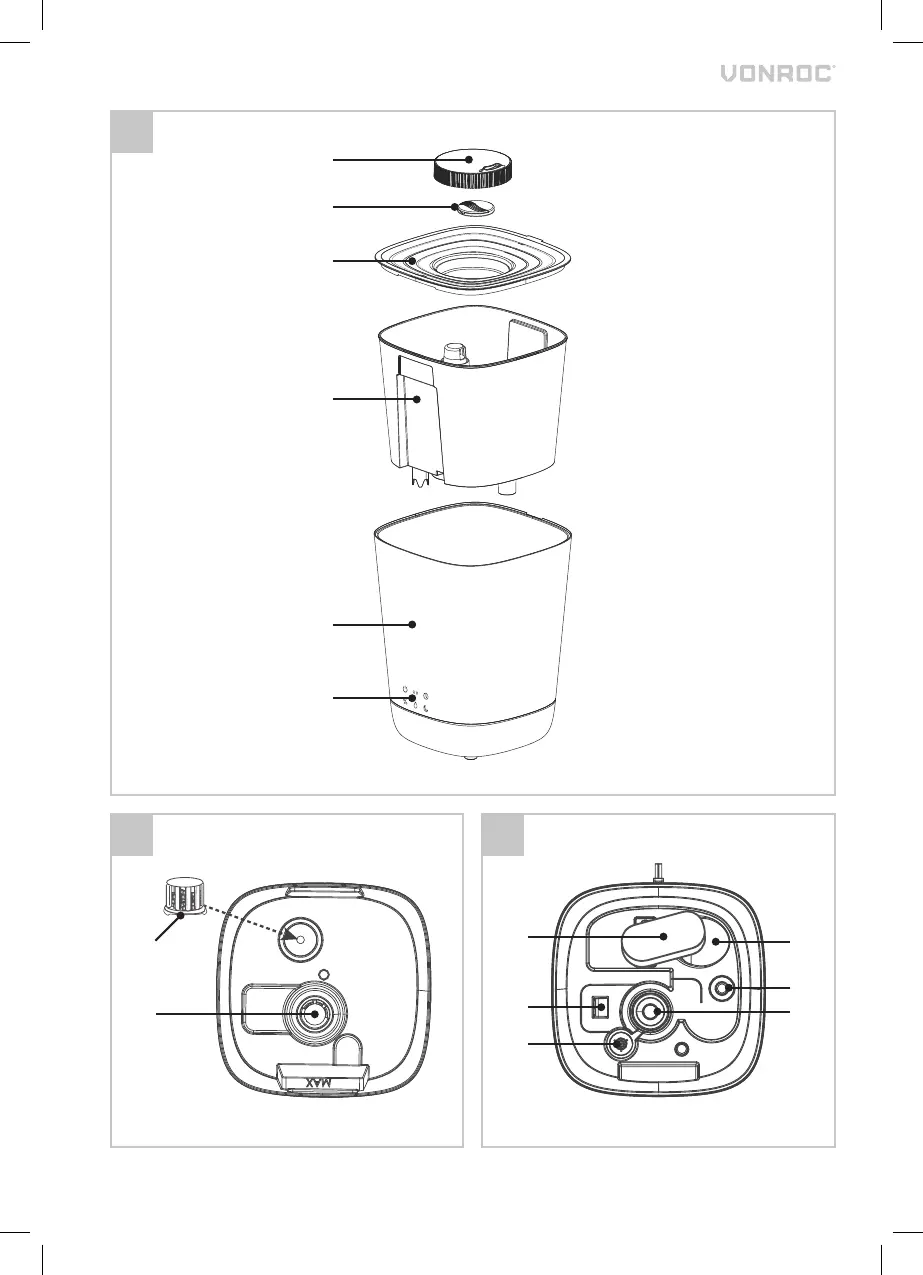 VONROC

MAX