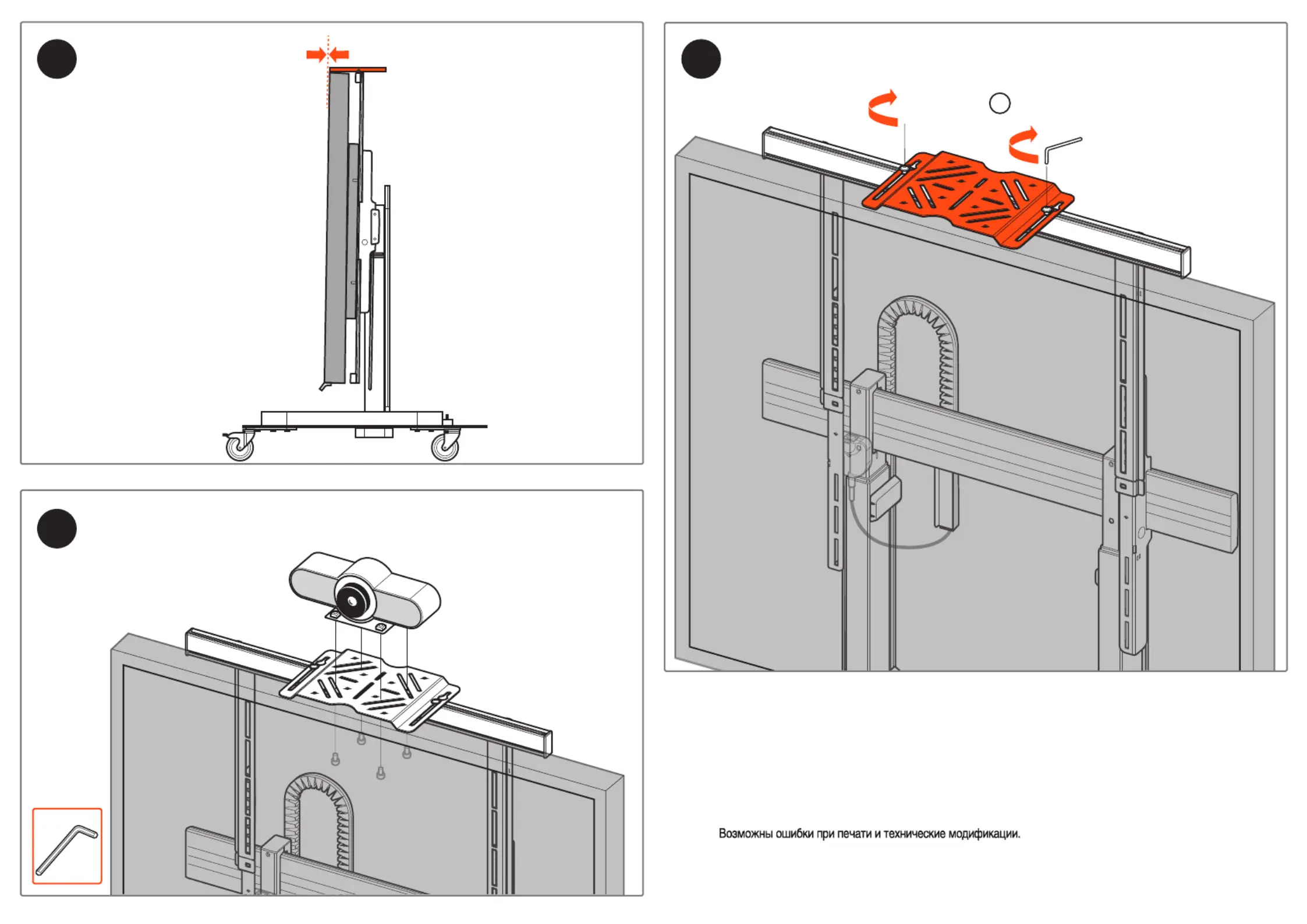 Возможны ошибки при печати и технические модификации.