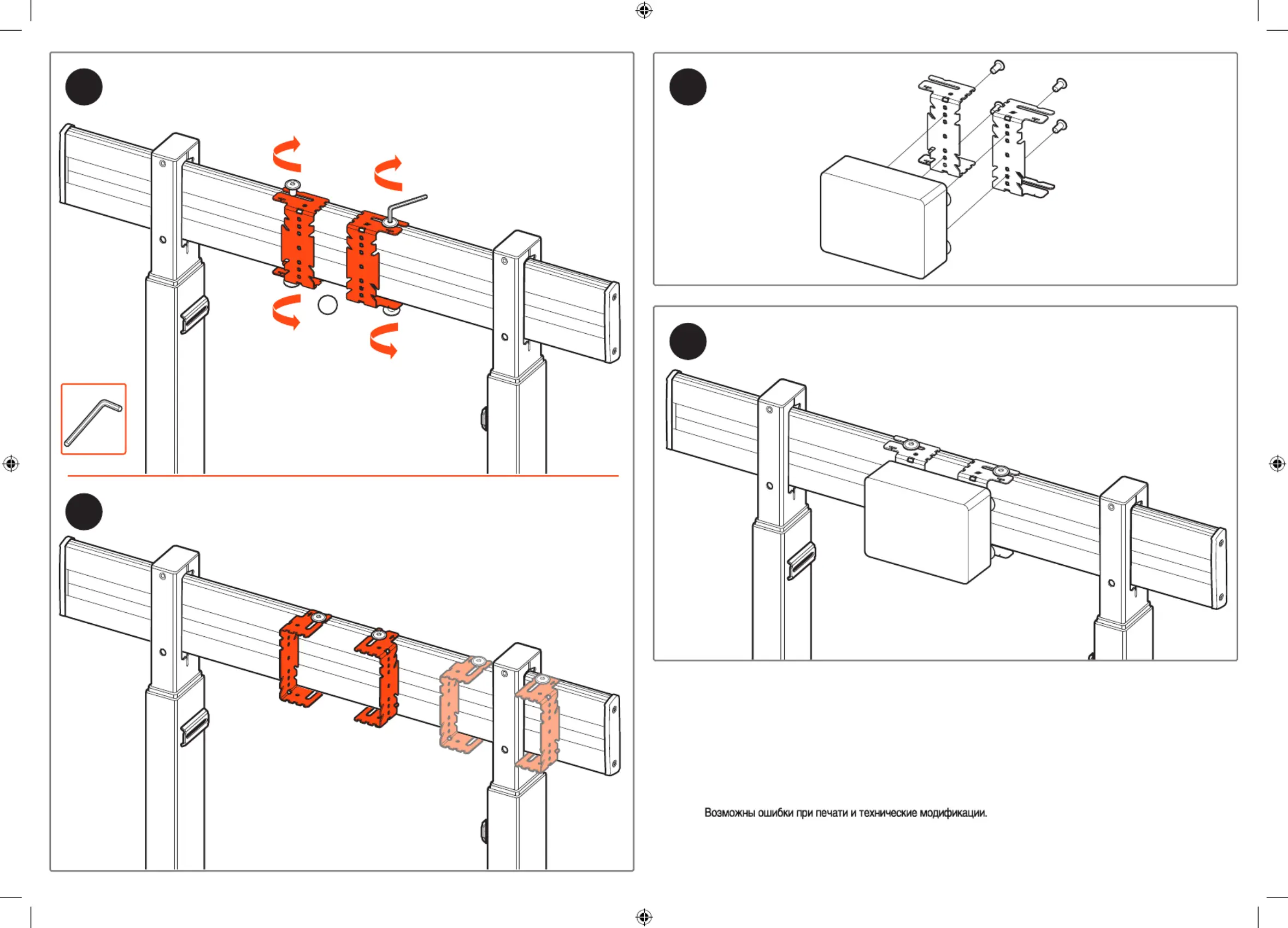 Возможны ошибки при печати и технические модификации.