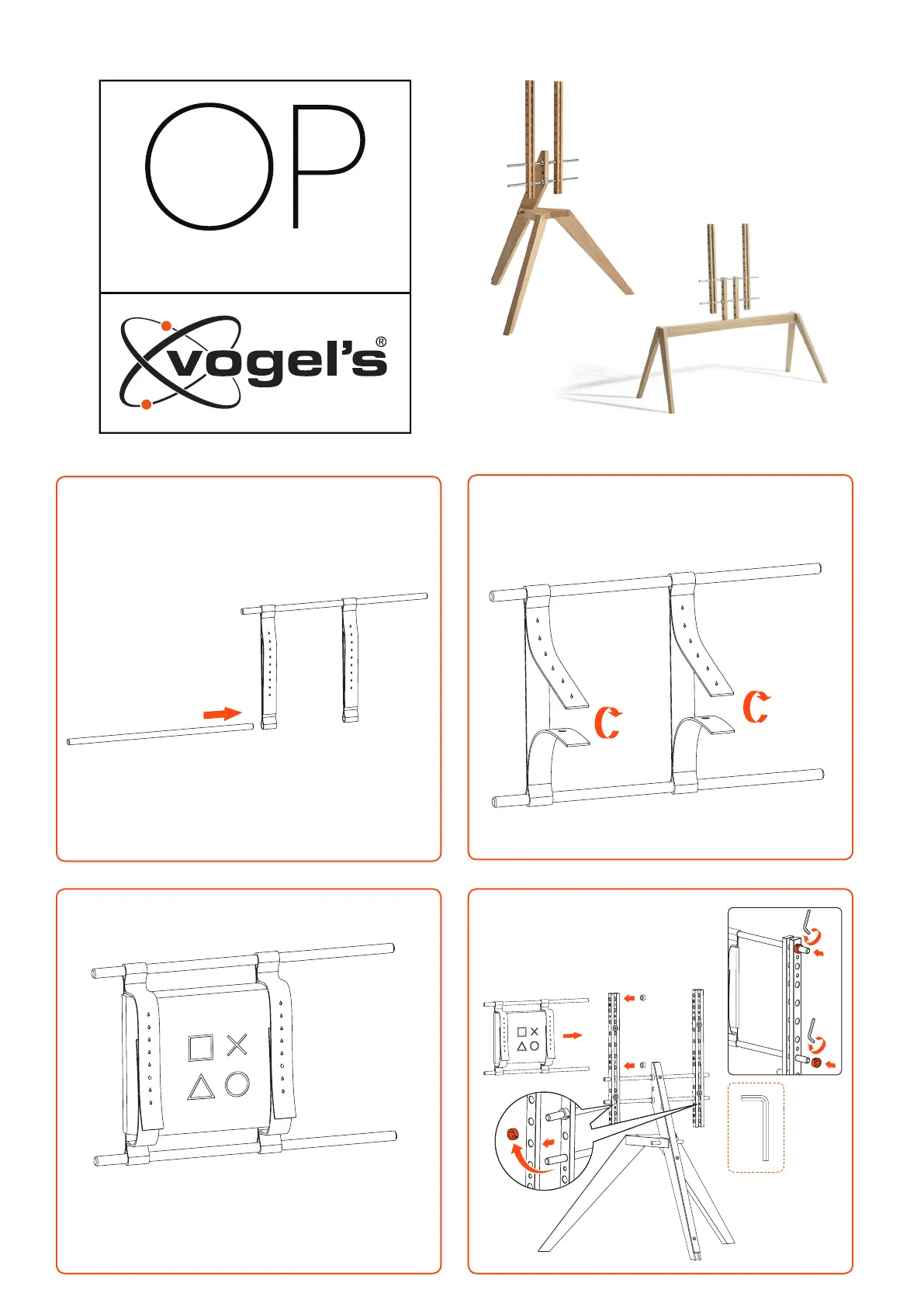 OP

vogel's®