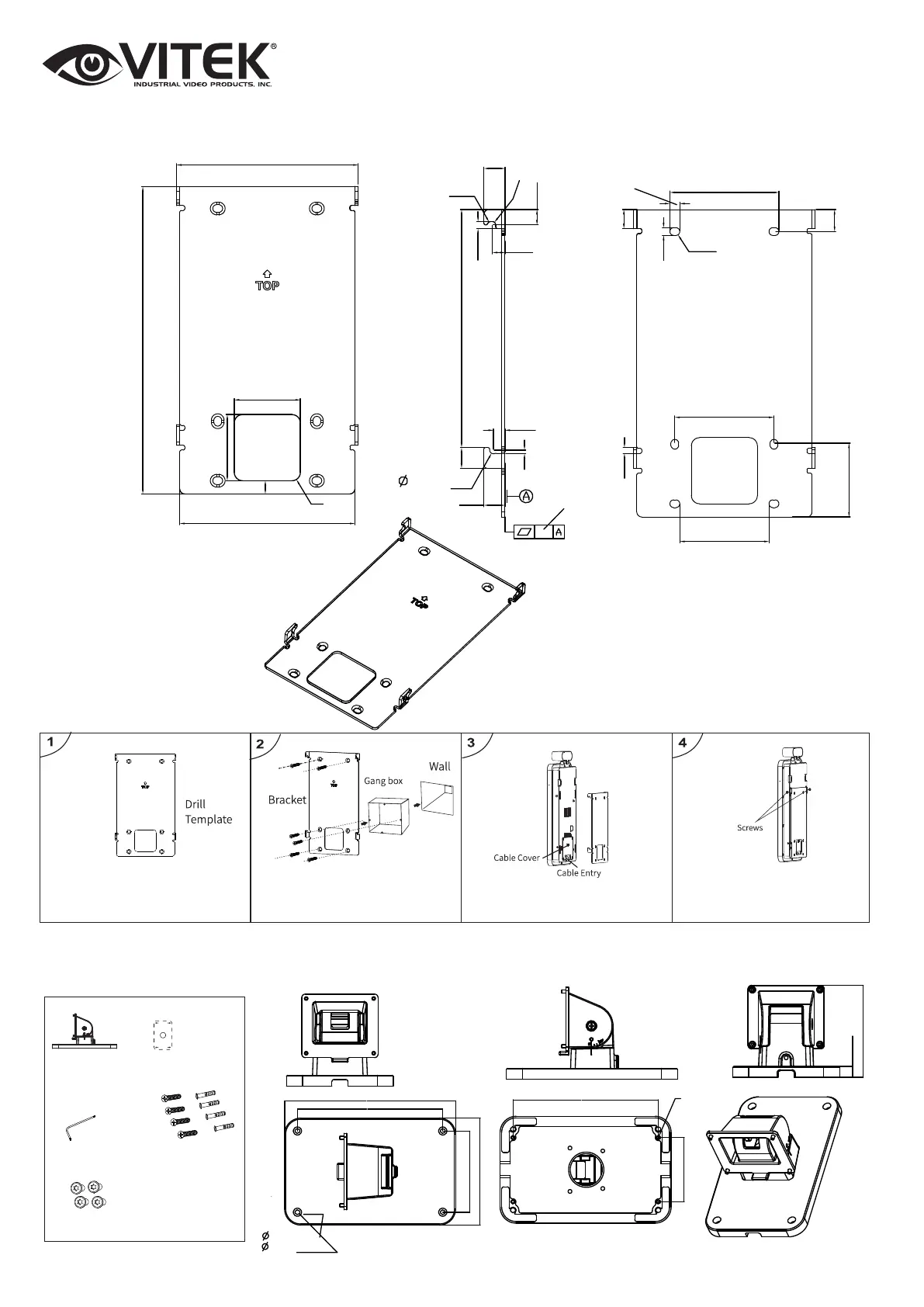 VITEK®
INDUSTRIAL VIDEO PRODUCTS, INC.

TOP

Ø

A

A

TOP

1

TOP

Drill Template

2

TOP

Bracket

Gang box

Wall

3

Cable Cover

Cable Entry

4

Screws

Ø
Ø