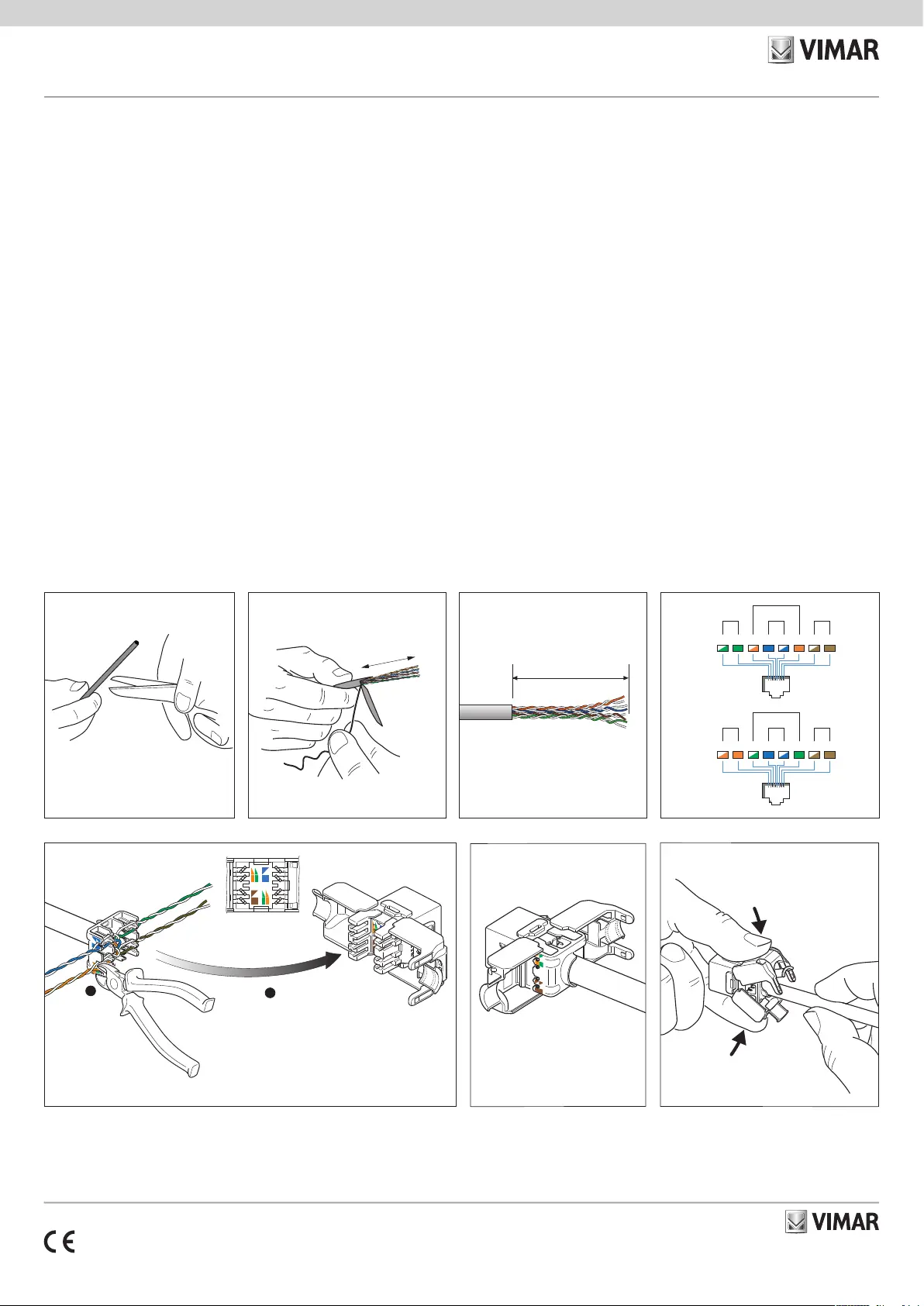 VIMAR

VIMAR

CE