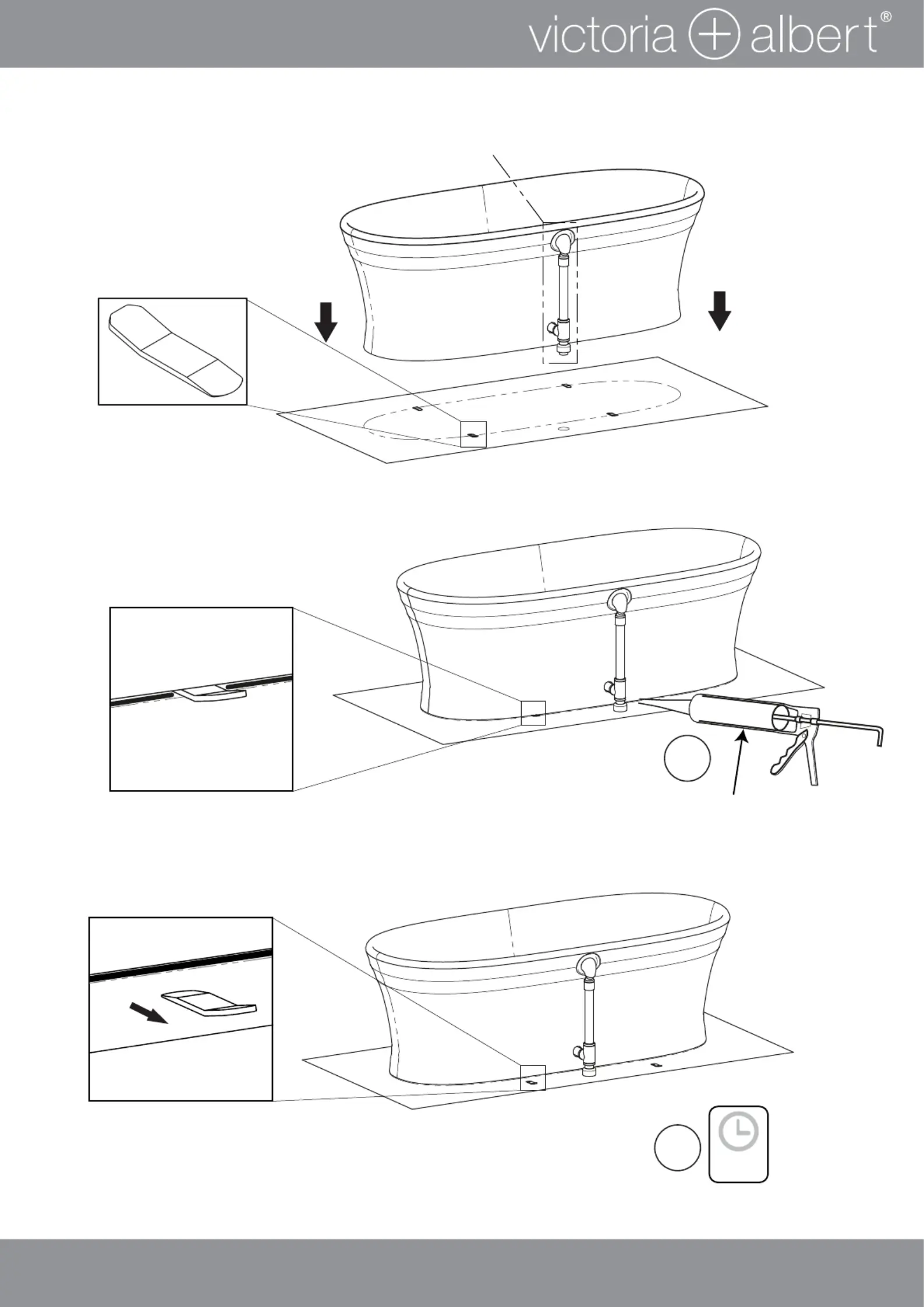 victoria + albert®