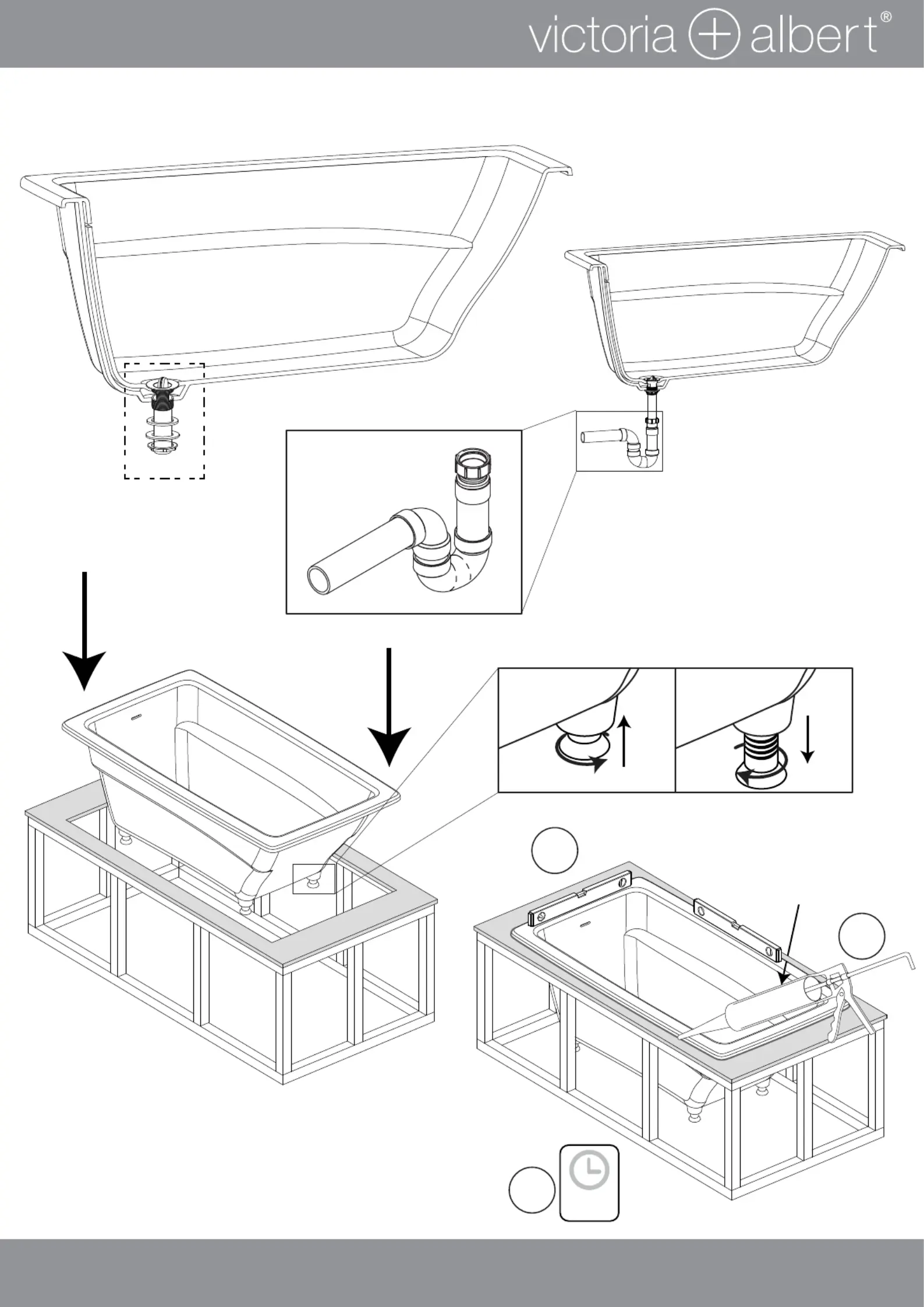 victoria + albert®