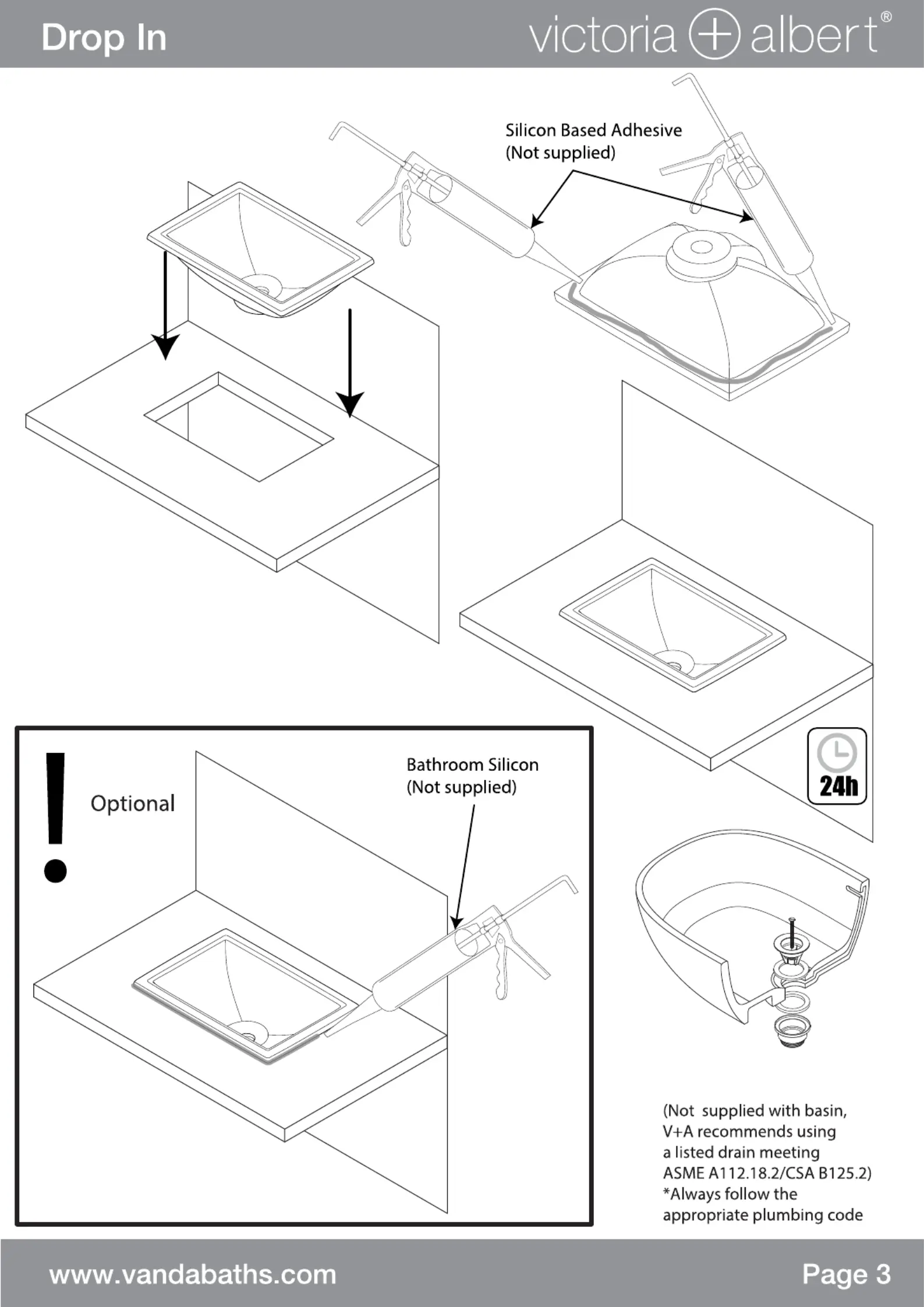 Drop In

victoria + albert®

Silicon Based Adhesive
(Not supplied)

24h

!

Optional

Bathroom Silicon
(Not supplied)

(Not supplied with basin, V+A recommends using a listed drain meeting ASME A112.18.2/CSA B125.2)
*Always follow the appropriate plumbing code

www.vandabaths.com

Page 3