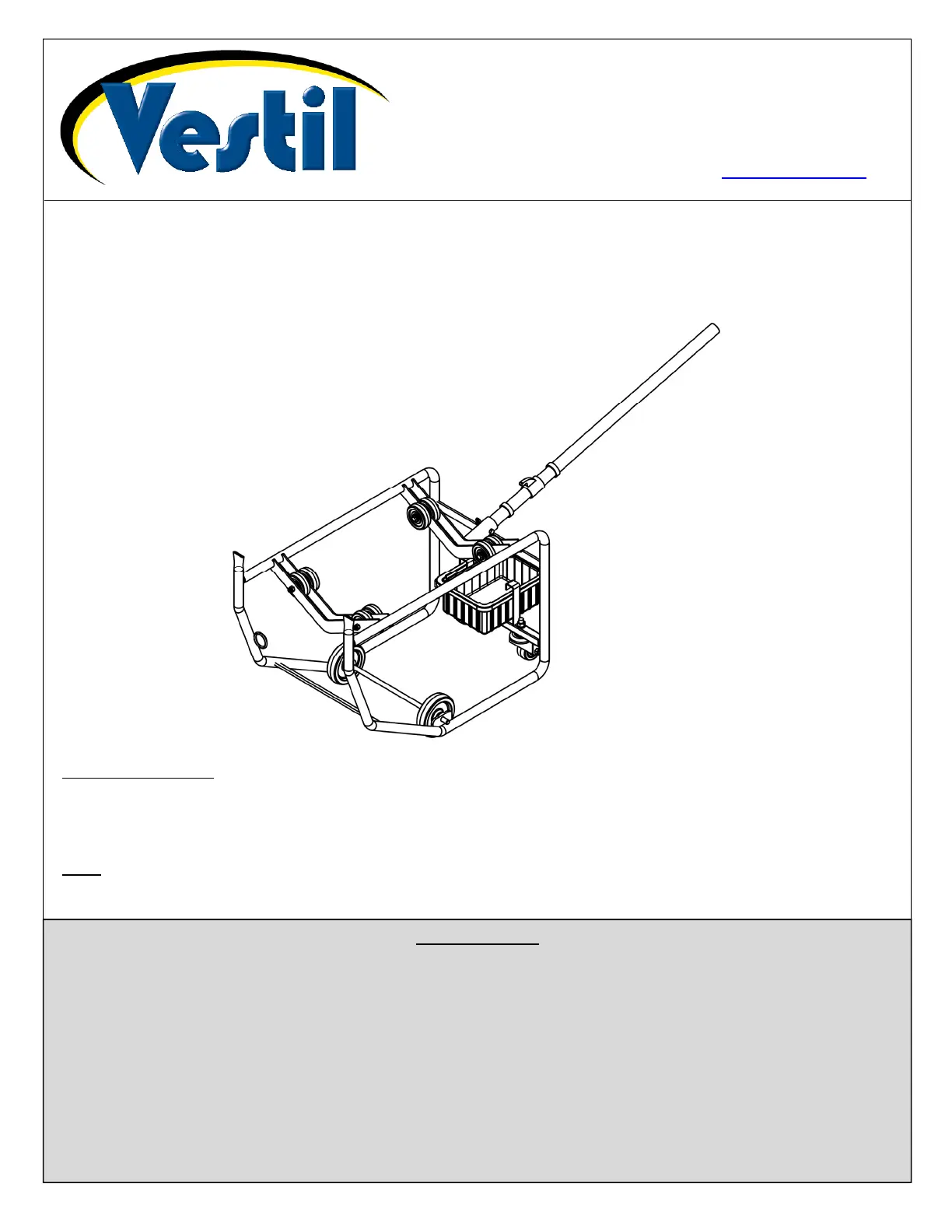 Vestil