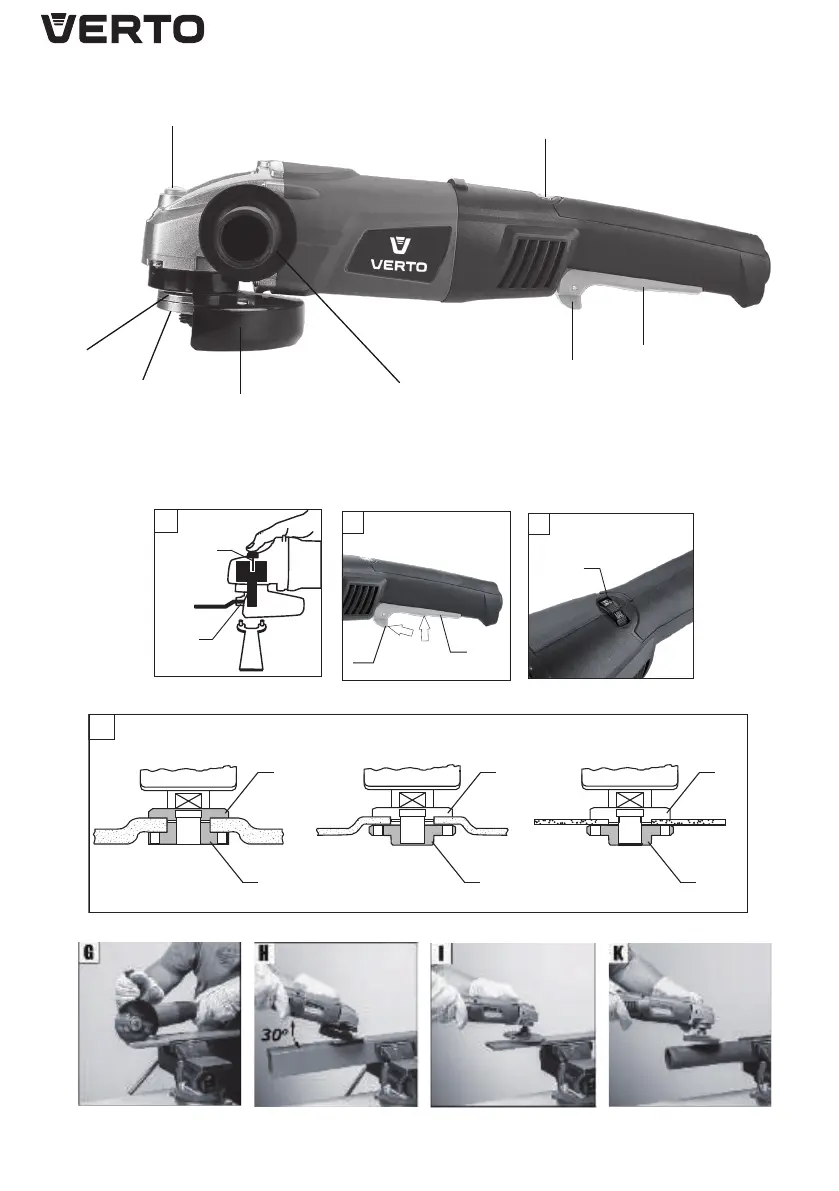 VERTO

VERTO

G

H

30°

I

K