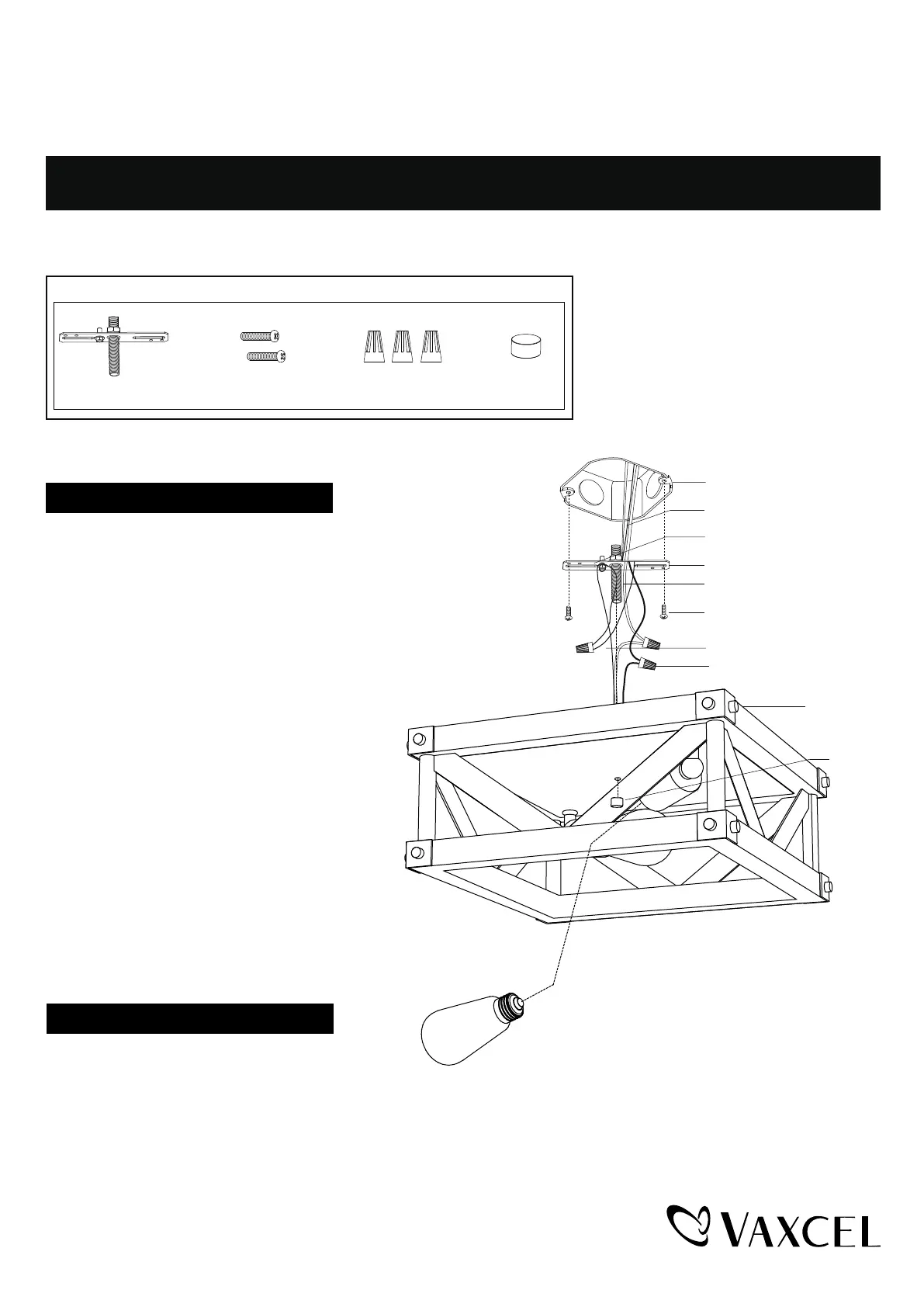 VAXCEL