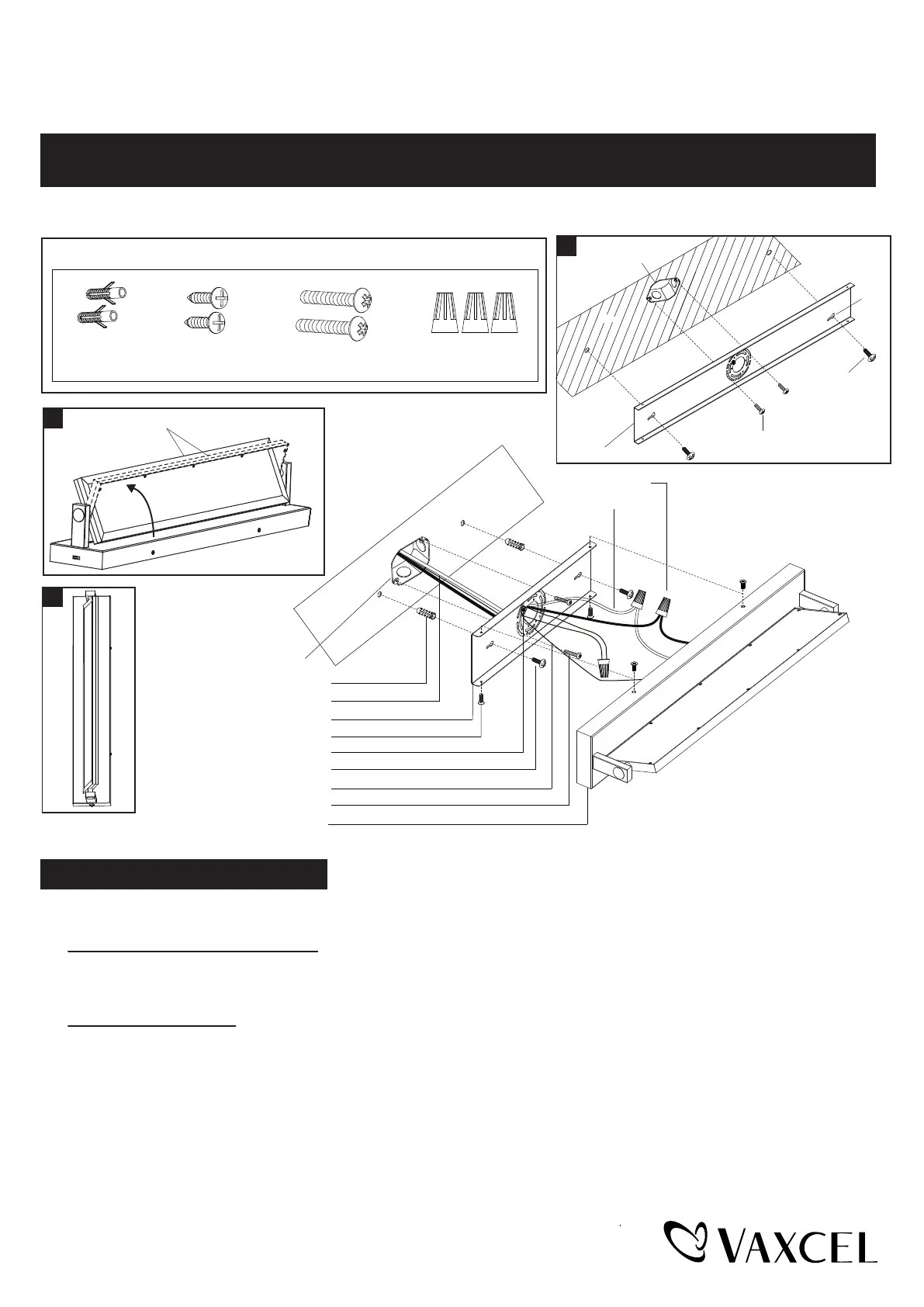 VAXCEL