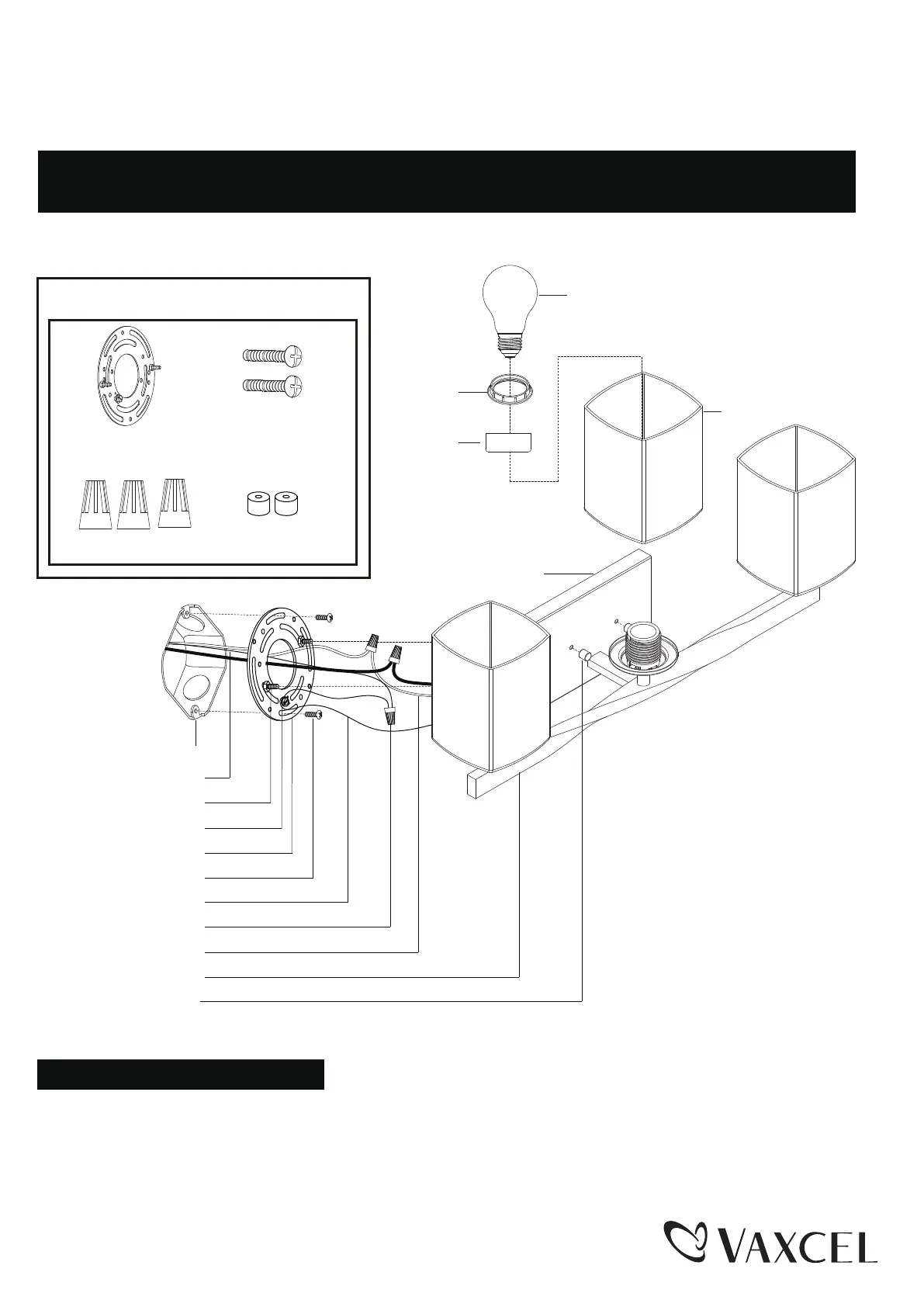 VAXCEL