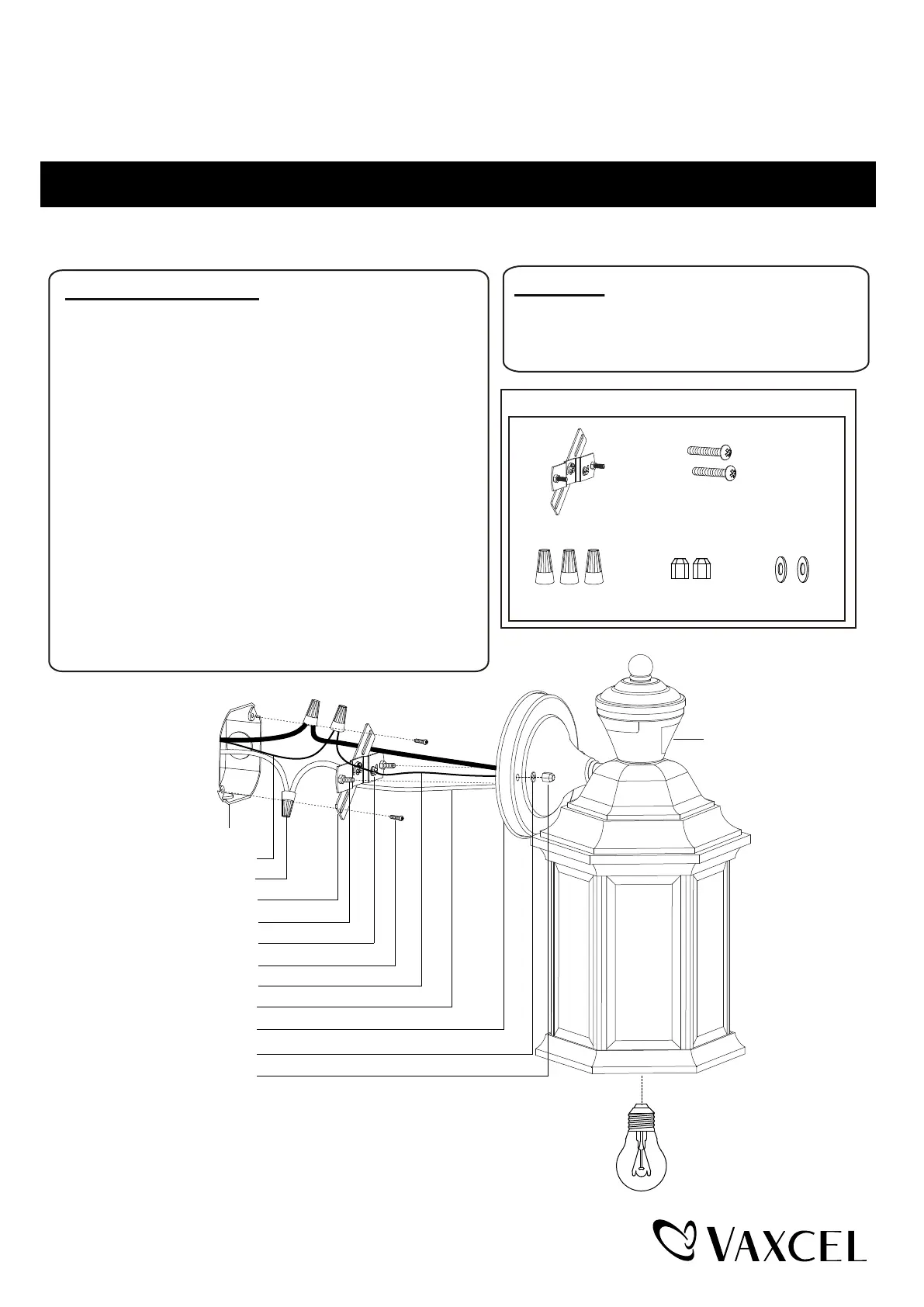 VAXCEL