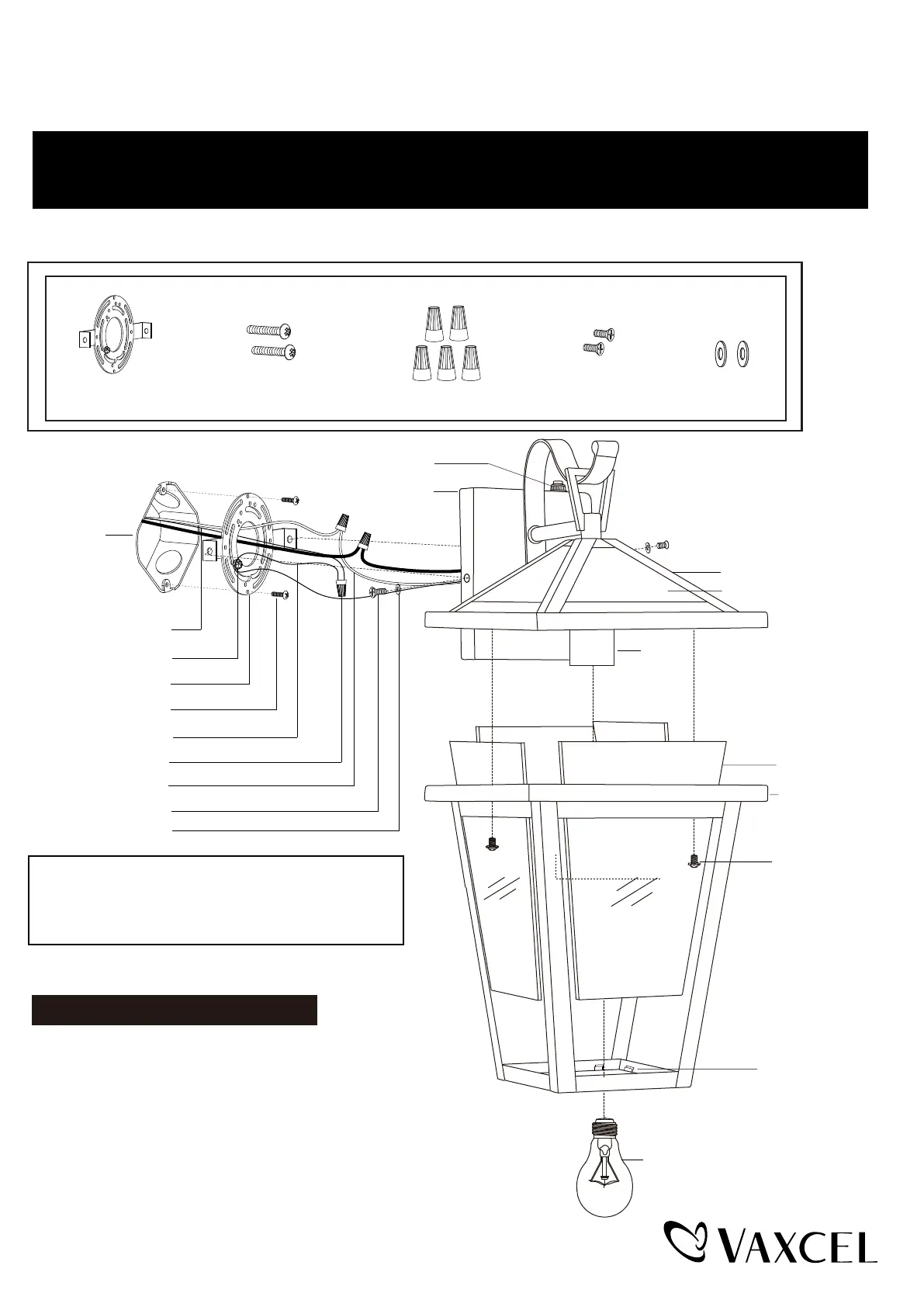 VAXCEL