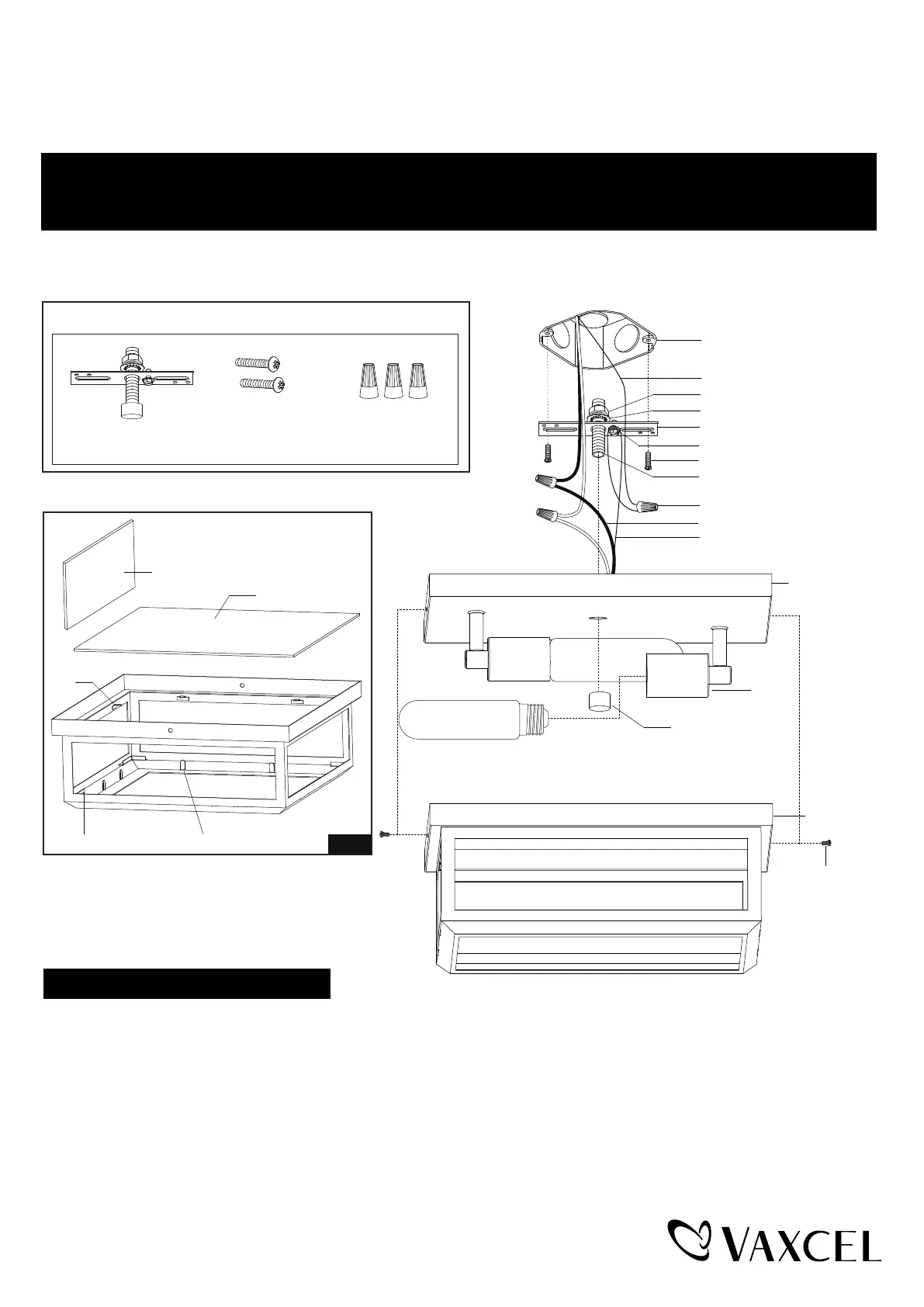 VAXCEL