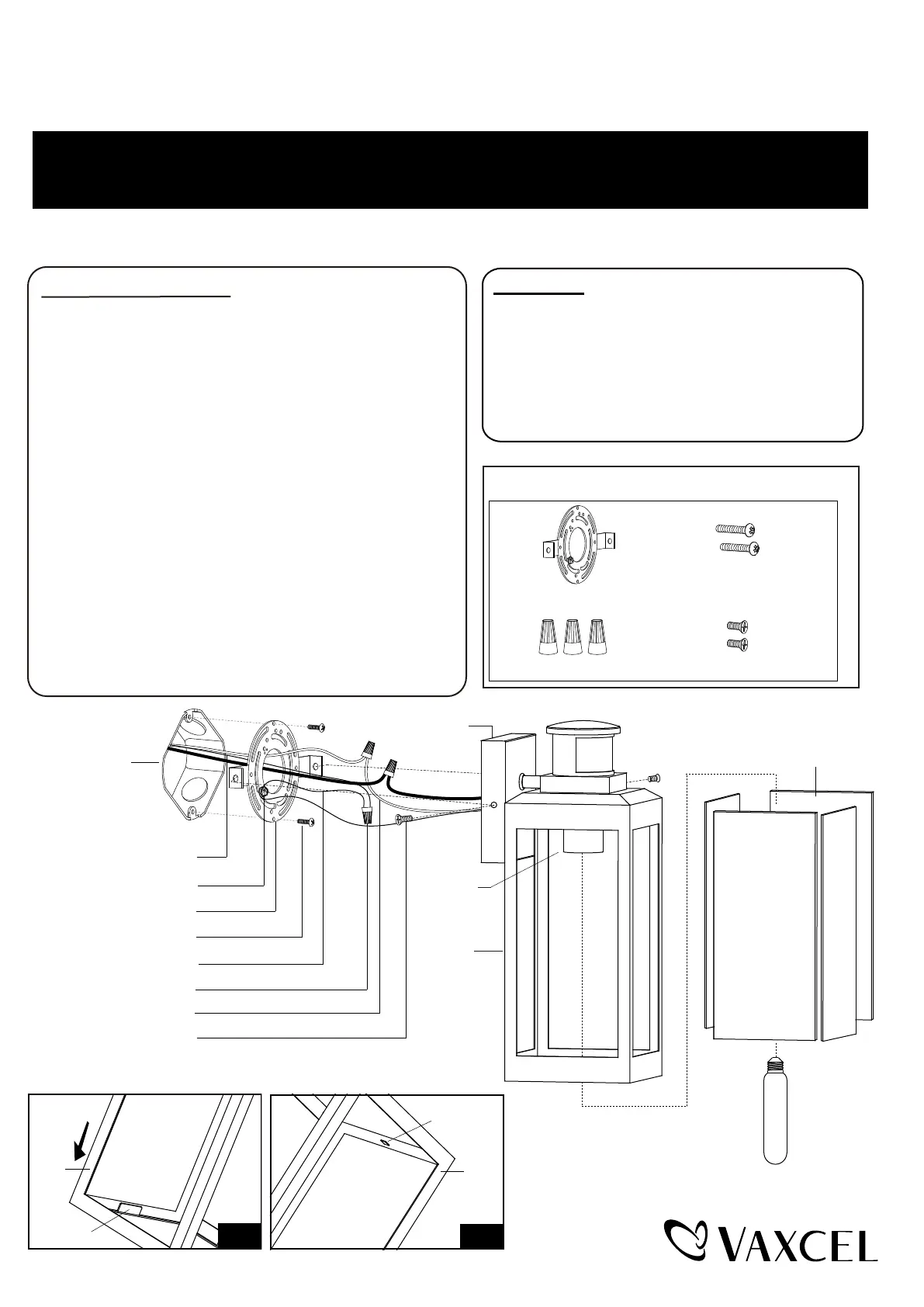 VAXCEL