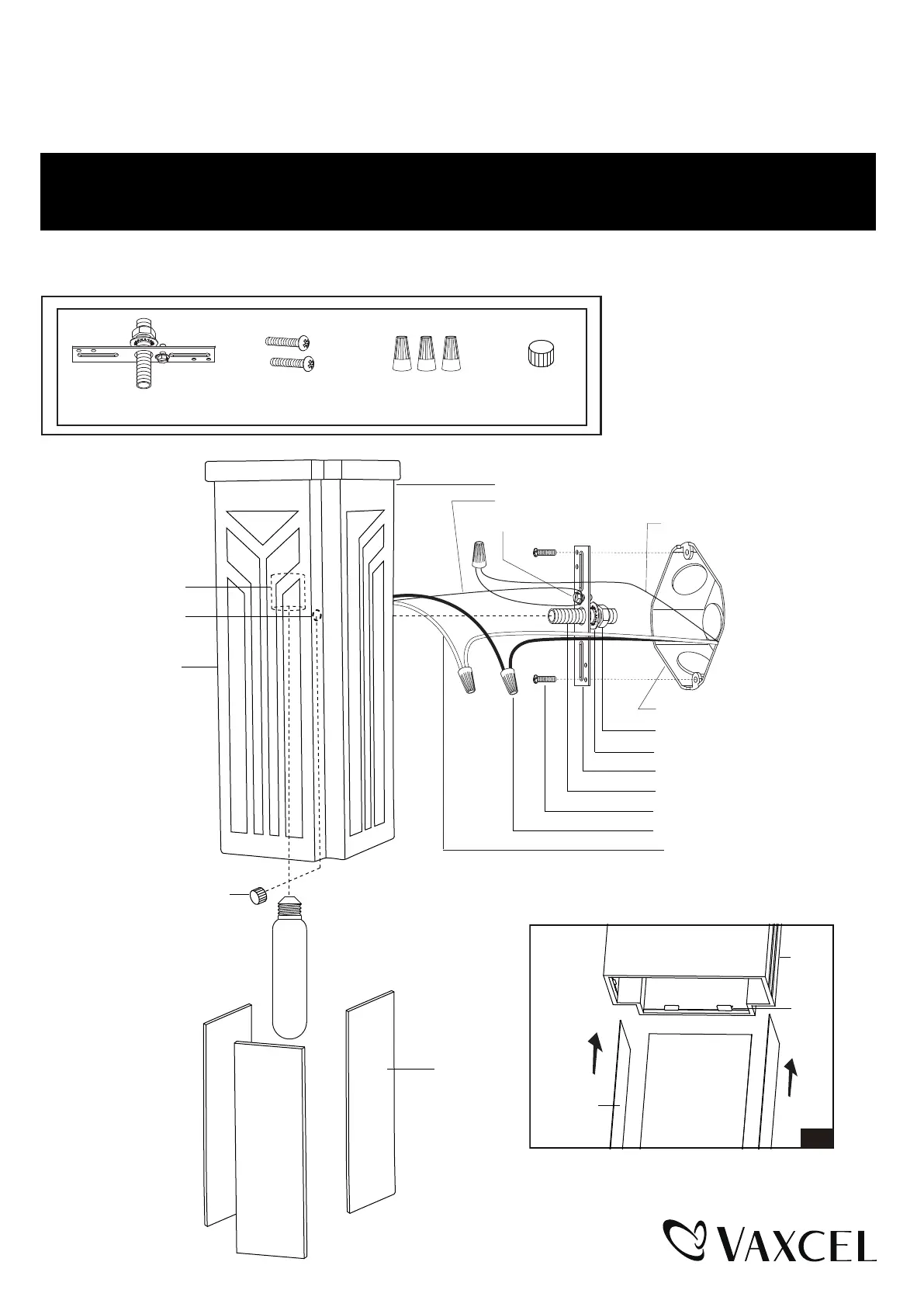 VAXCEL