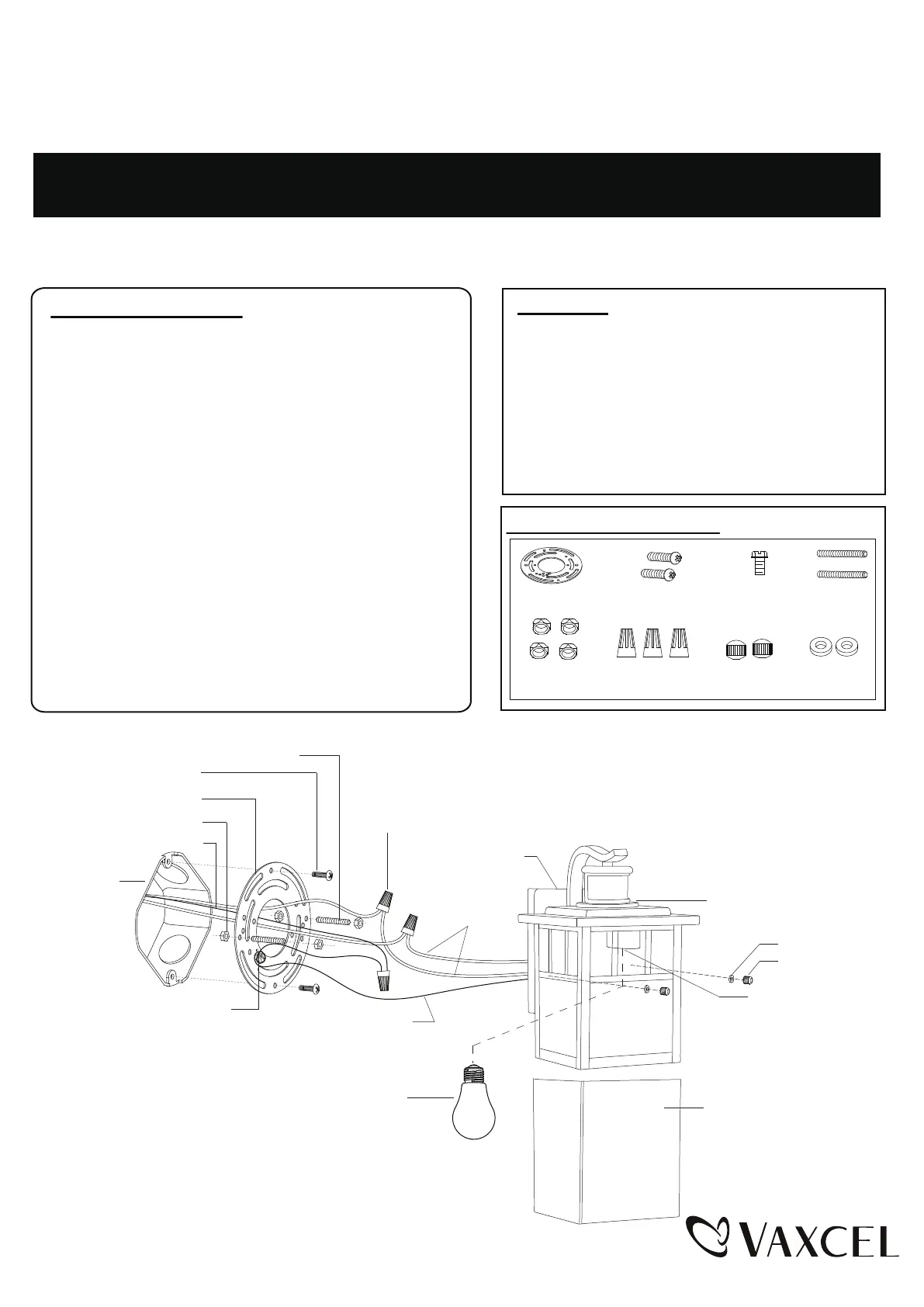 VAXCEL