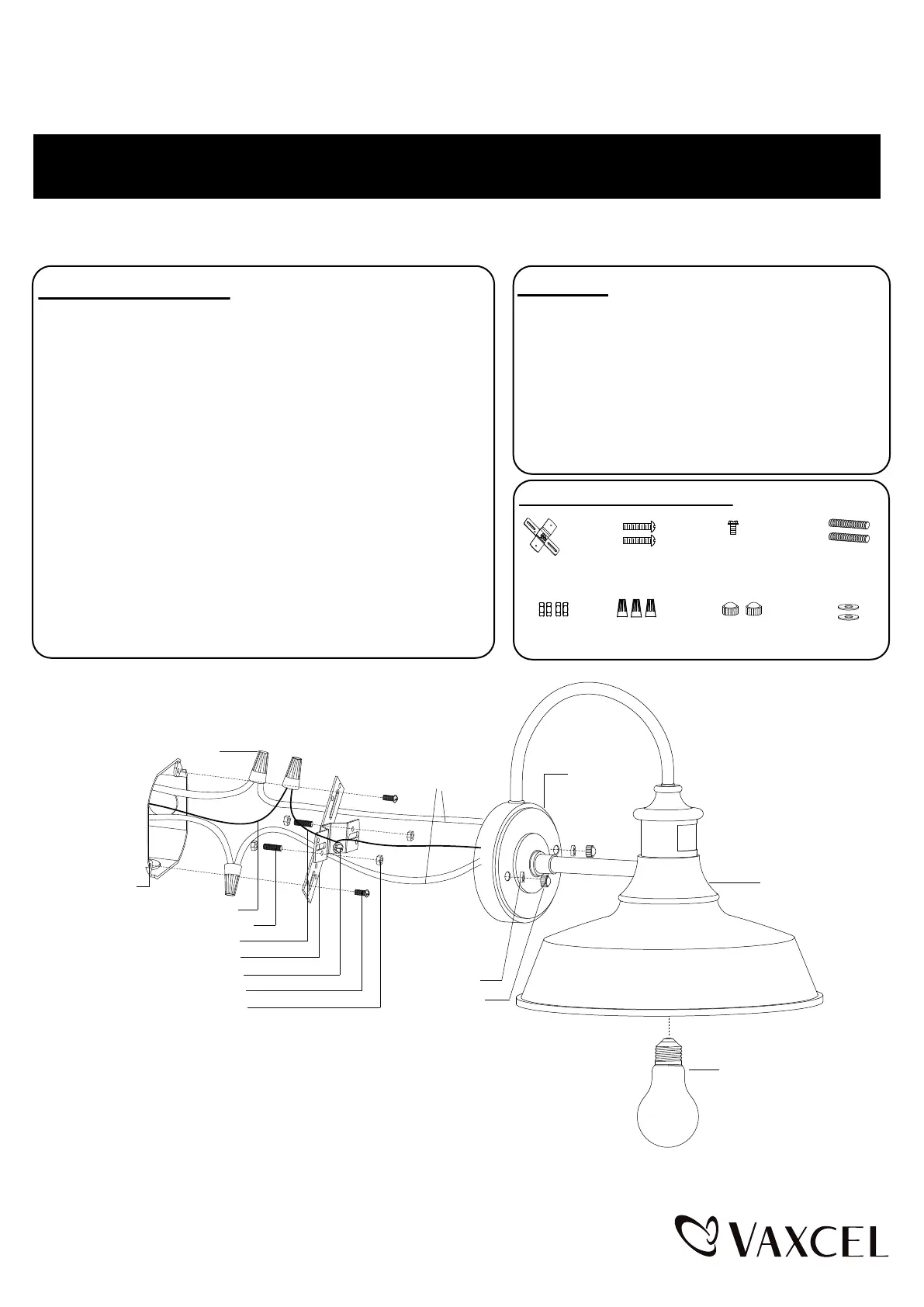 VAXCEL